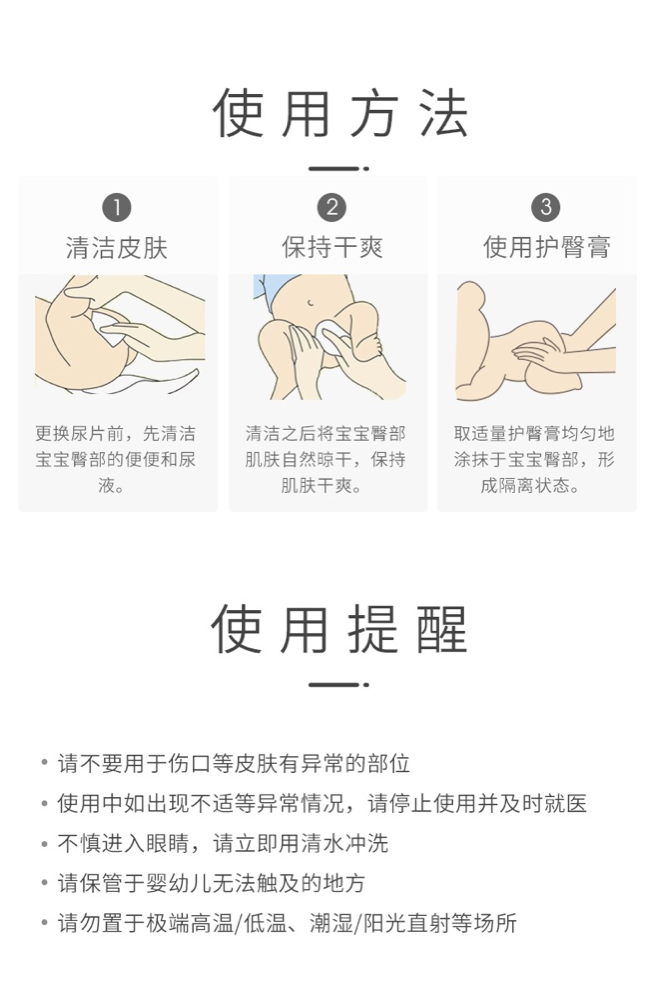 使用方法

1
清洁皮肤

更换尿片前，先清洁宝宝臀部的便便和尿液。

2
保持干爽

清洁之后将宝宝臀部肌肤自然晾干，保持肌肤干爽。

3
使用护臀膏

取适量护臀膏均匀地涂抹于宝宝臀部，形成隔离状态。

使用提醒

• 请不要用于伤口等皮肤有异常的部位
• 使用中如出现不适等异常情况，请停止使用并及时就医
• 不慎进入眼睛，请立即用清水冲洗
• 请保管于婴幼儿无法触及的地方
• 请勿置于极端高温/低温、潮湿/阳光直射等场所