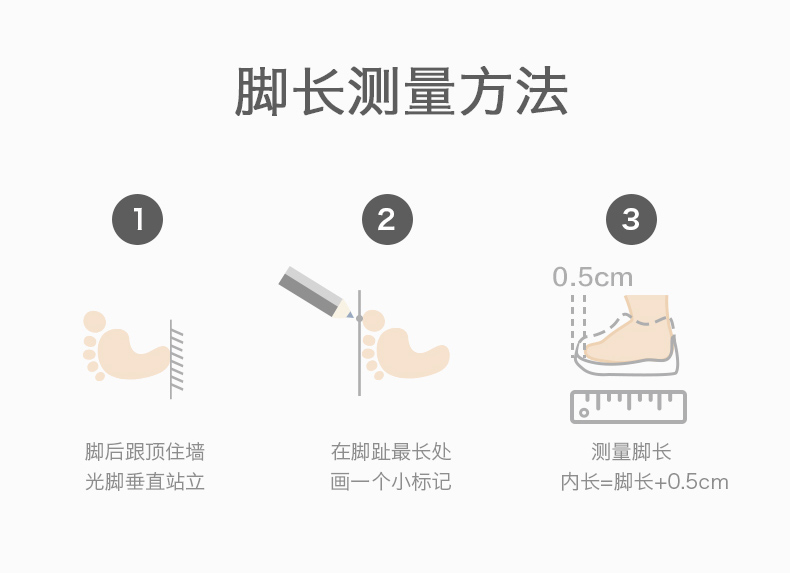 脚长测量方法

1

脚后跟顶住墙
光脚垂直站立

2

在脚趾最长处
画一个小标记

3

0.5cm

测量脚长
内长=脚长+0.5cm