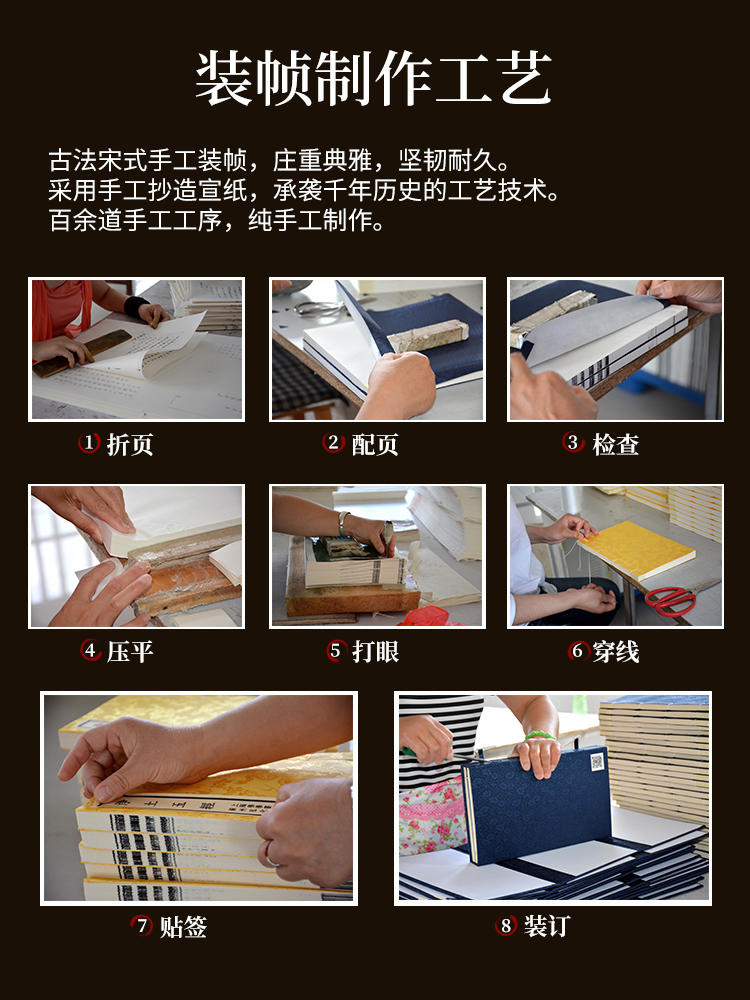 装帧制作工艺

古法宋式手工装帧，庄重典雅，坚韧耐久。
采用手工抄造宣纸，承袭千年历史的工艺技术。
百余道手工工序，纯手工制作。

1 折页

2 配页

3 检查

4 压平

5 打眼

6 穿线

7 贴签

8 装订