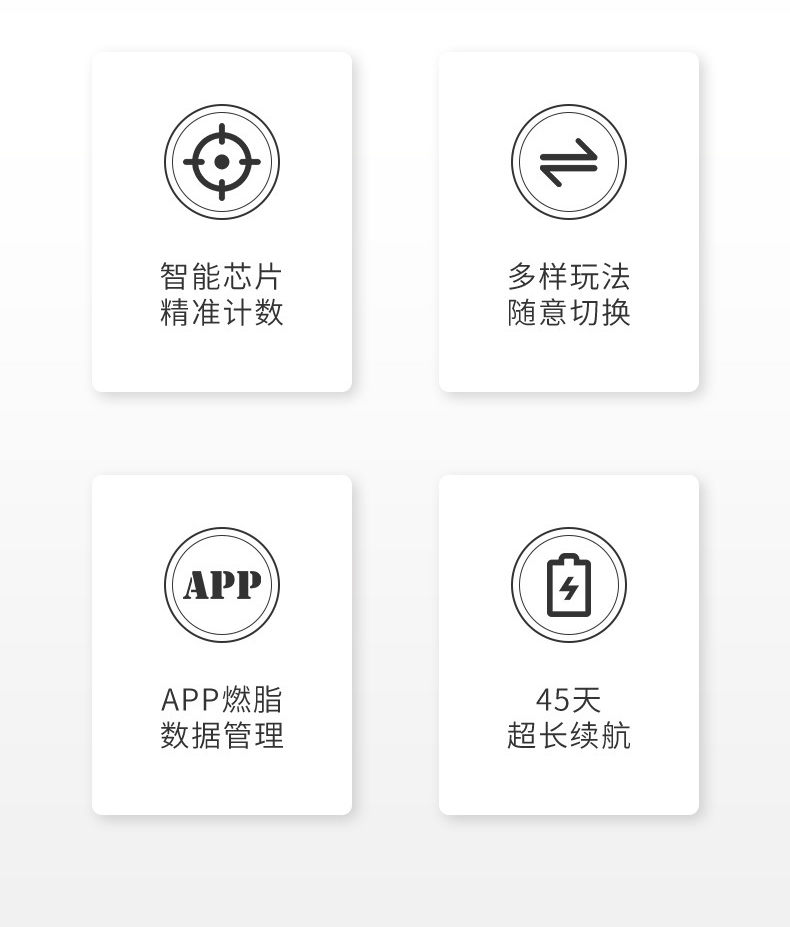 智能芯片
精准计数

多样玩法
随意切换

APP

APP燃脂
数据管理

45天
超长续航