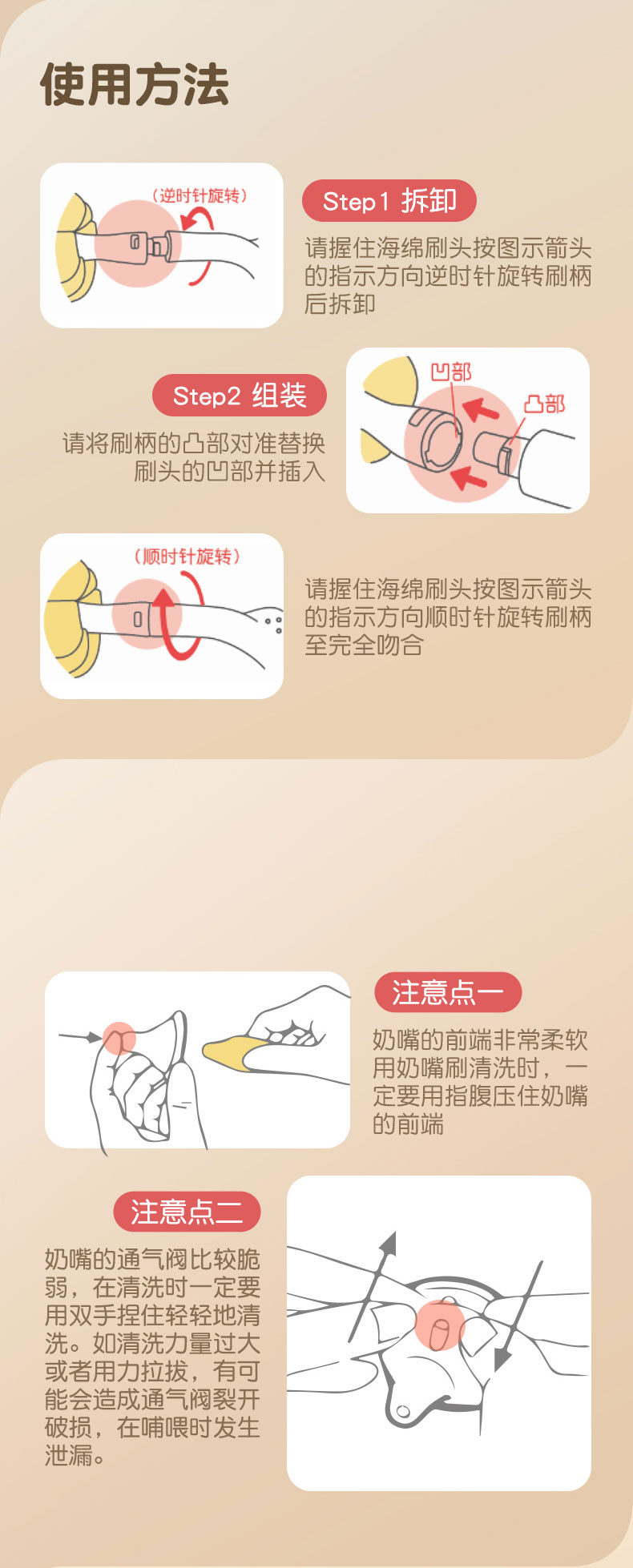 使用方法

（逆时针旋转）

Step1 拆卸

请握住海绵刷头按图示箭头的指示方向逆时针旋转刷柄后拆卸

Step2 组装

请将刷柄的凸部对准替换刷头的凹部并插入

凹部

凸部

（顺时针旋转）

请握住海绵刷头按图示箭头的指示方向顺时针旋转刷柄至完全吻合

注意点一

奶嘴的前端非常柔软用奶嘴刷清洗时，一定要用指腹压住奶嘴的前端

注意点二

奶嘴的通气阀比较脆弱，在清洗时一定要用双手捏住轻轻地清洗。如清洗力量过大或者用力拉拔，有可能会造成通气阀裂开破损，在哺喂时发生泄漏。