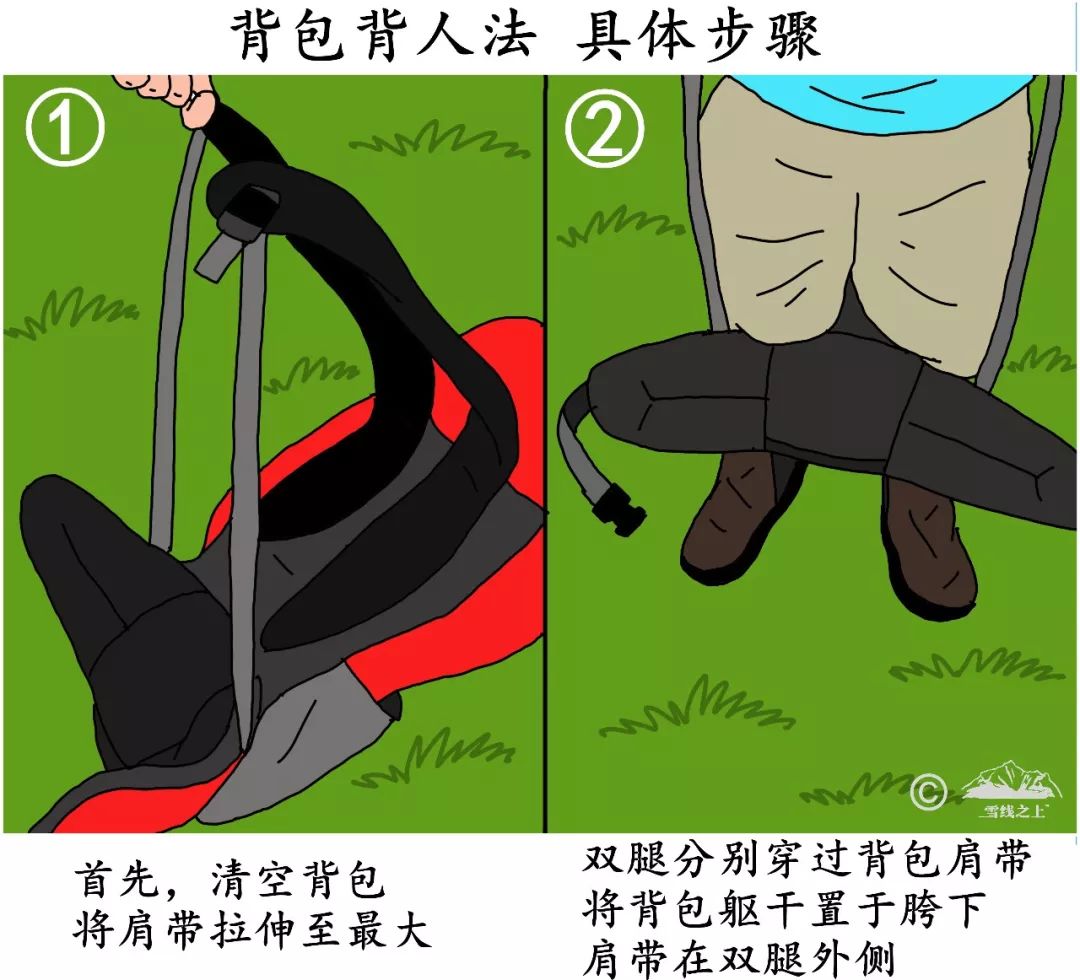 背包背人法 具体步骤

①

②

© 雪线之上

首先，清空背包
将肩带拉伸至最大

双腿分别穿过背包肩带
将背包躯干置于胯下
肩带在双腿外侧