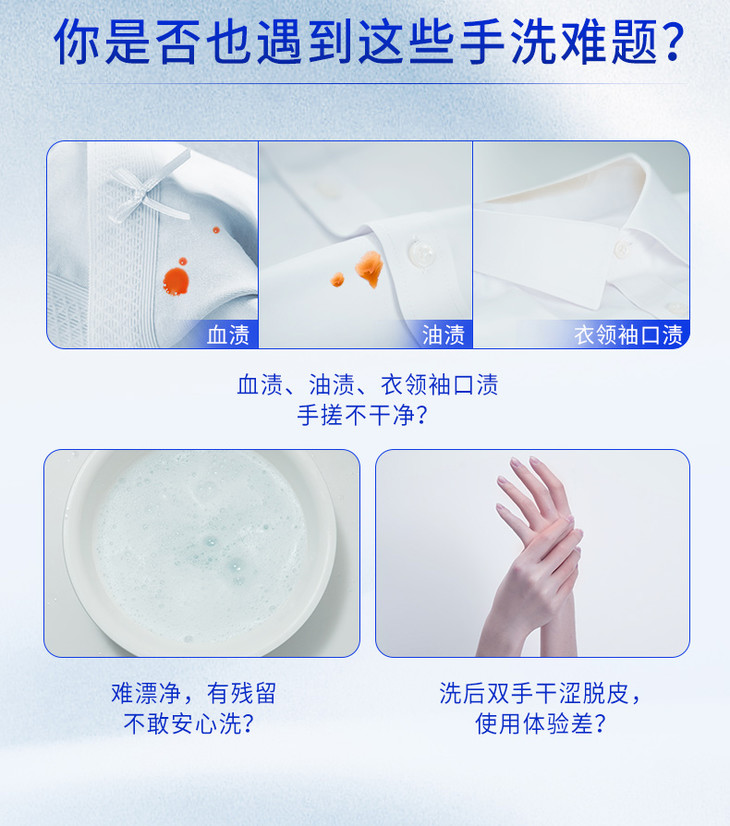 你是否也遇到这些手洗难题？

血渍

油渍

衣领袖口渍

血渍、油渍、衣领袖口渍
手搓不干净？

难漂净，有残留
不敢安心洗？

洗后双手干涩脱皮，
使用体验差？