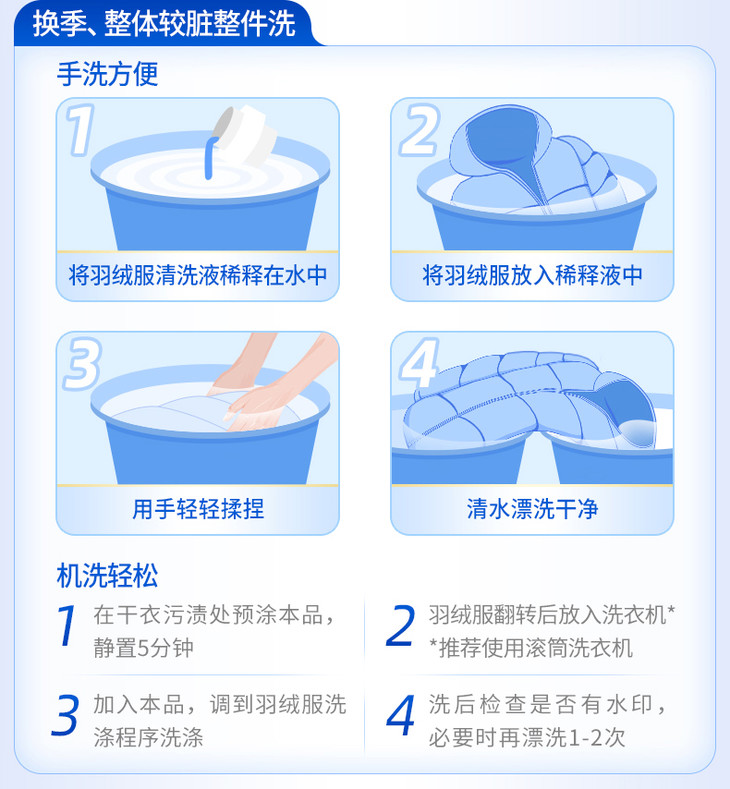 换季、整体较脏整件洗

手洗方便

1
将羽绒服清洗液稀释在水中

2
将羽绒服放入稀释液中

3
用手轻轻揉捏

4
清水漂洗干净

机洗轻松

1 在干衣污渍处预涂本品，静置5分钟

2 羽绒服翻转后放入洗衣机*
*推荐使用滚筒洗衣机

3 加入本品，调到羽绒服洗涤程序洗涤

4 洗后检查是否有水印，必要时再漂洗1-2次