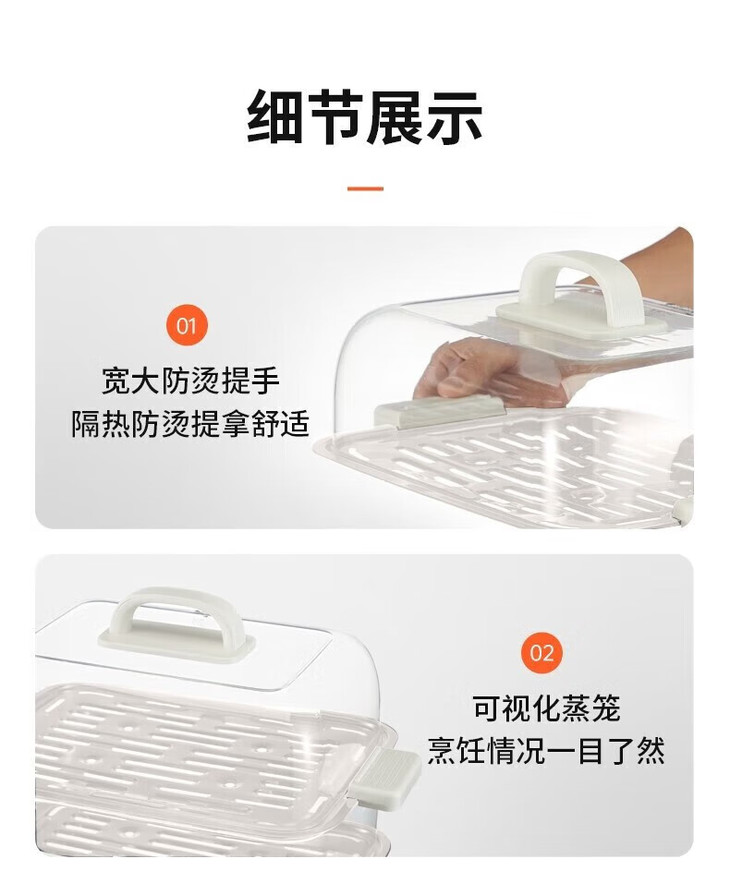 细节展示

01

宽大防烫提手
隔热防烫提拿舒适

02

可视化蒸笼
烹饪情况一目了然