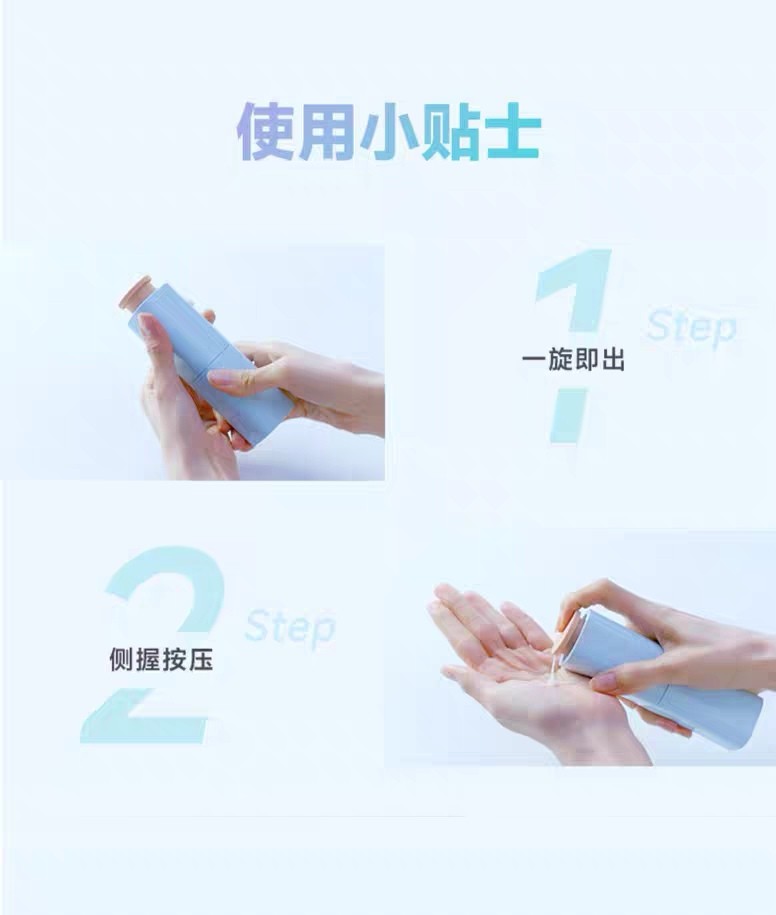 使用小贴士

1 Step
一旋即出

2 Step
侧握按压