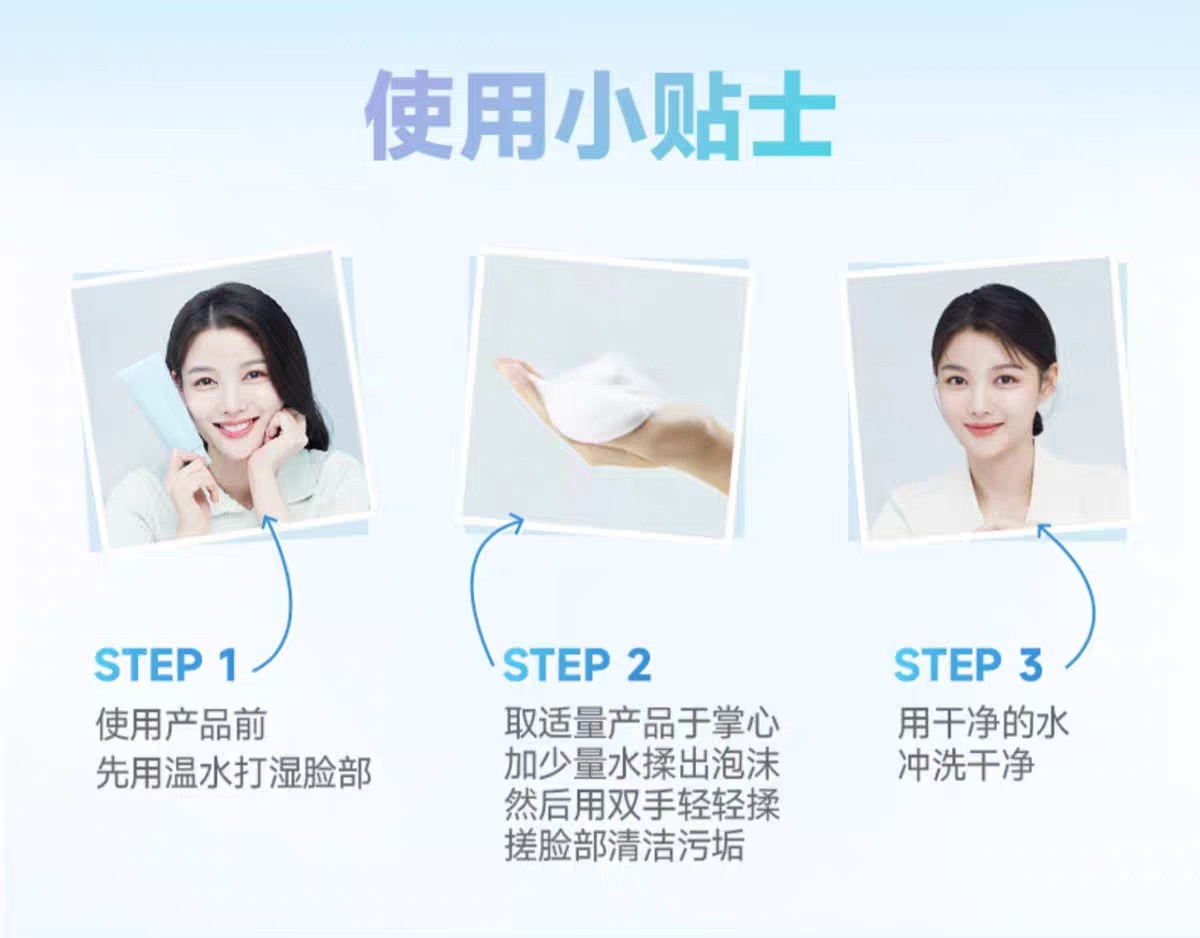 使用小贴士

STEP 1
使用产品前
先用温水打湿脸部

STEP 2
取适量产品于掌心
加少量水揉出泡沫
然后用双手轻轻揉
搓脸部清洁污垢

STEP 3
用干净的水
冲洗干净