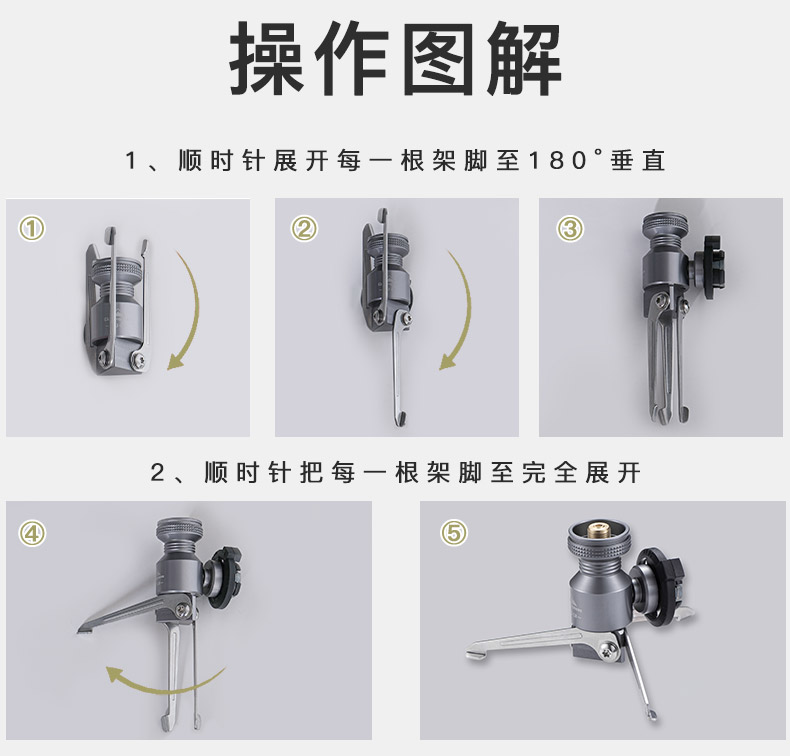 操作图解

1、顺时针展开每一根架脚至180°垂直

①

②

③

2、顺时针把每一根架脚至完全展开

④

⑤