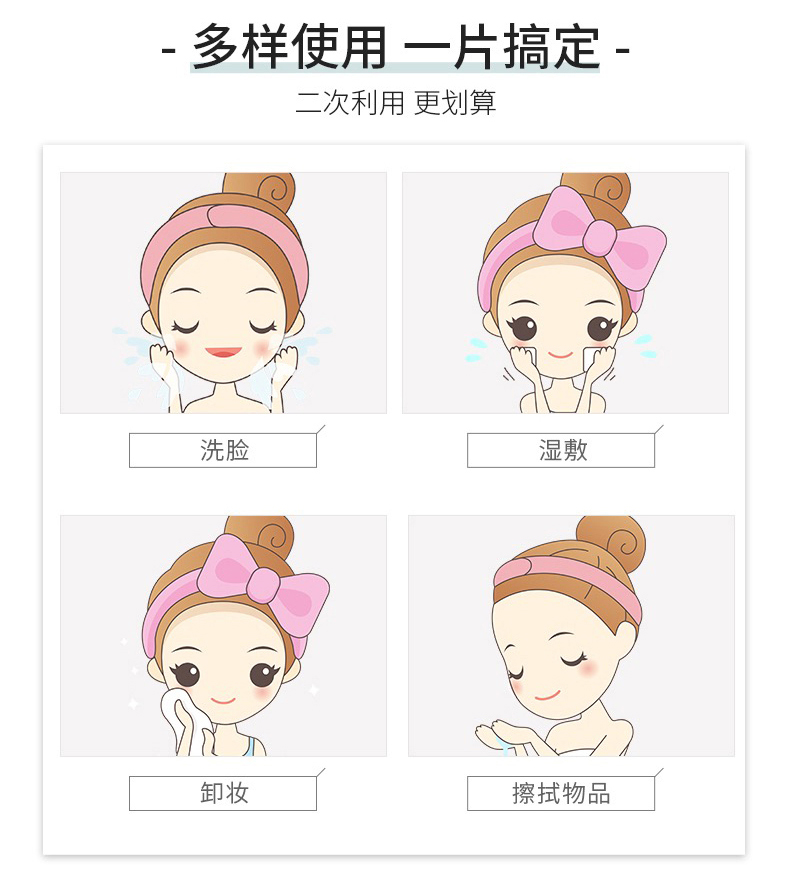 - 多样使用 一片搞定 -

二次利用 更划算

洗脸

湿敷

卸妆

擦拭物品