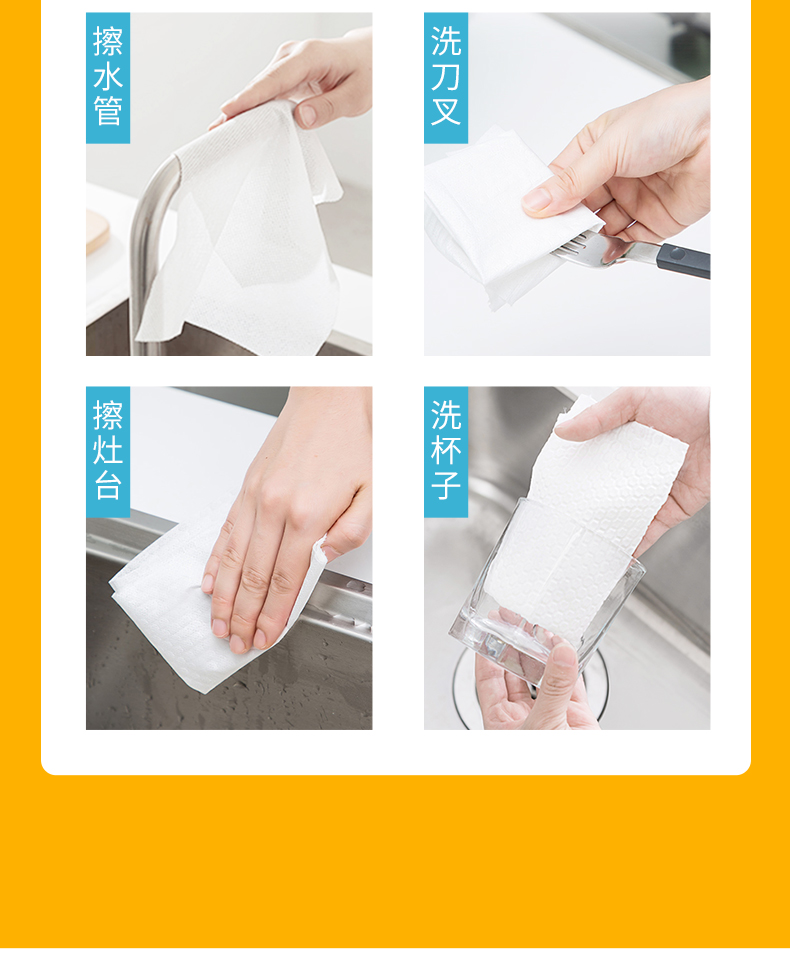 擦水管

洗刀叉

擦灶台

洗杯子