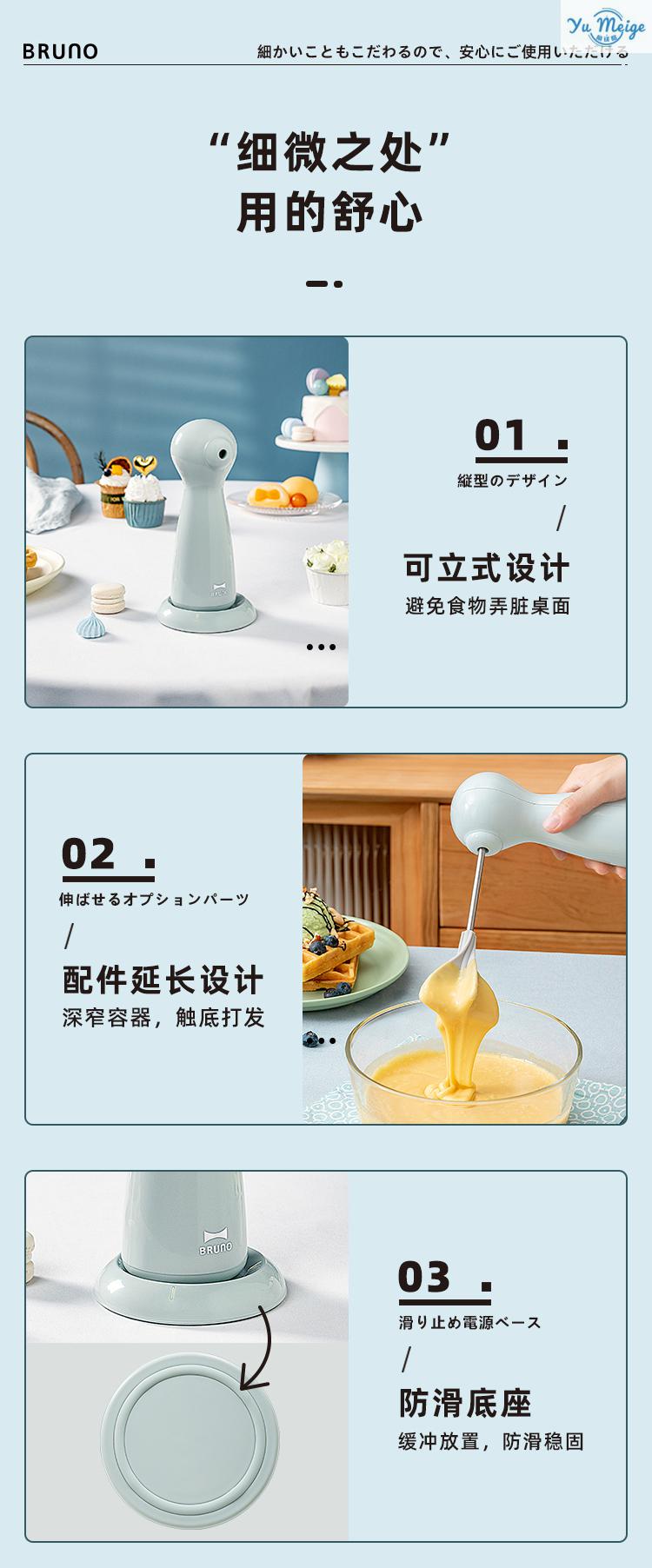 Yu Meige

BRUNO

細かいこともこだわるので、安心にご使用いただける

“细微之处”
用的舒心

01 .

縦型のデザイン

/

可立式设计

避免食物弄脏桌面

02 .

伸ばせるオプションパーツ

/

配件延长设计

深窄容器，触底打发

BRUNO

03 .

滑り止め電源ベース

/

防滑底座

缓冲放置，防滑稳固