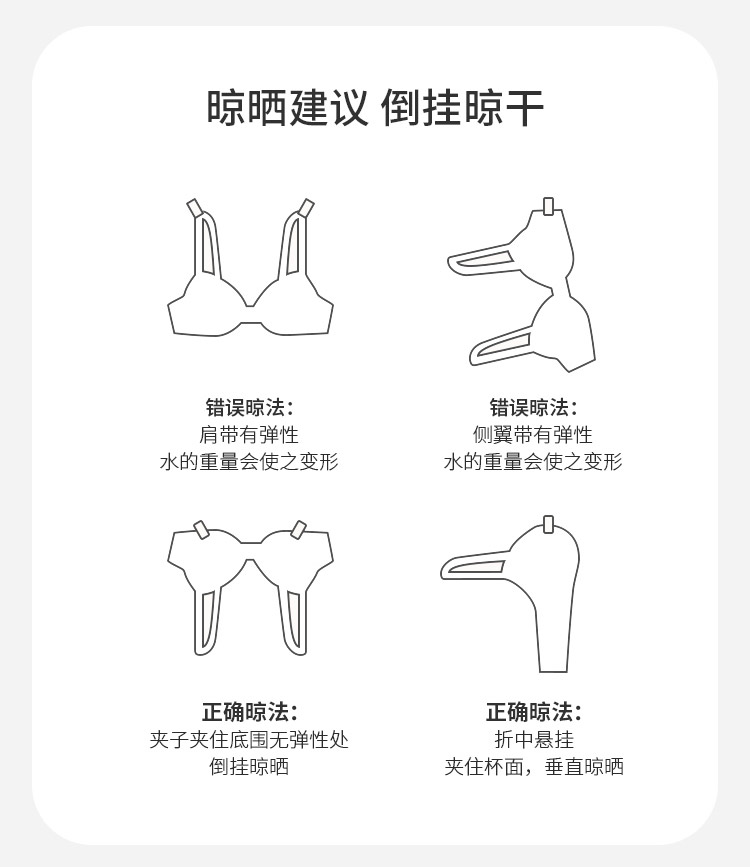 晾晒建议 倒挂晾干

错误晾法：
肩带有弹性
水的重量会使之变形

错误晾法：
侧翼带有弹性
水的重量会使之变形

正确晾法：
夹子夹住底围无弹性处
倒挂晾晒

正确晾法：
折中悬挂
夹住杯面，垂直晾晒