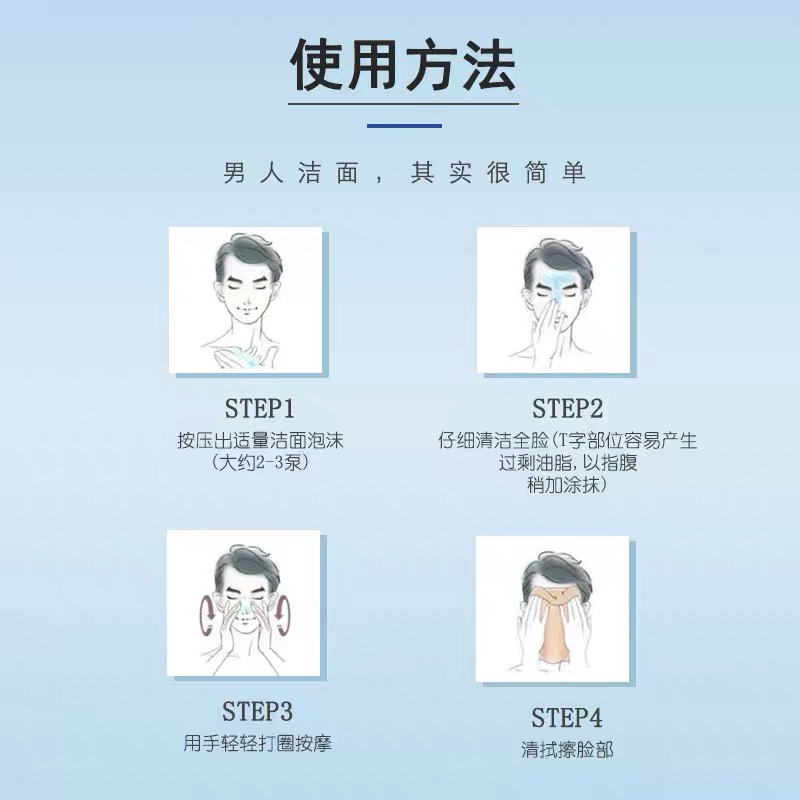 使用方法

男人洁面，其实很简单

STEP1
按压出适量洁面泡沫
（大约2-3泵）

STEP2
仔细清洁全脸（T字部位容易产生过剩油脂，以指腹稍加涂抹）

STEP3
用手轻轻打圈按摩

STEP4
清拭擦脸部