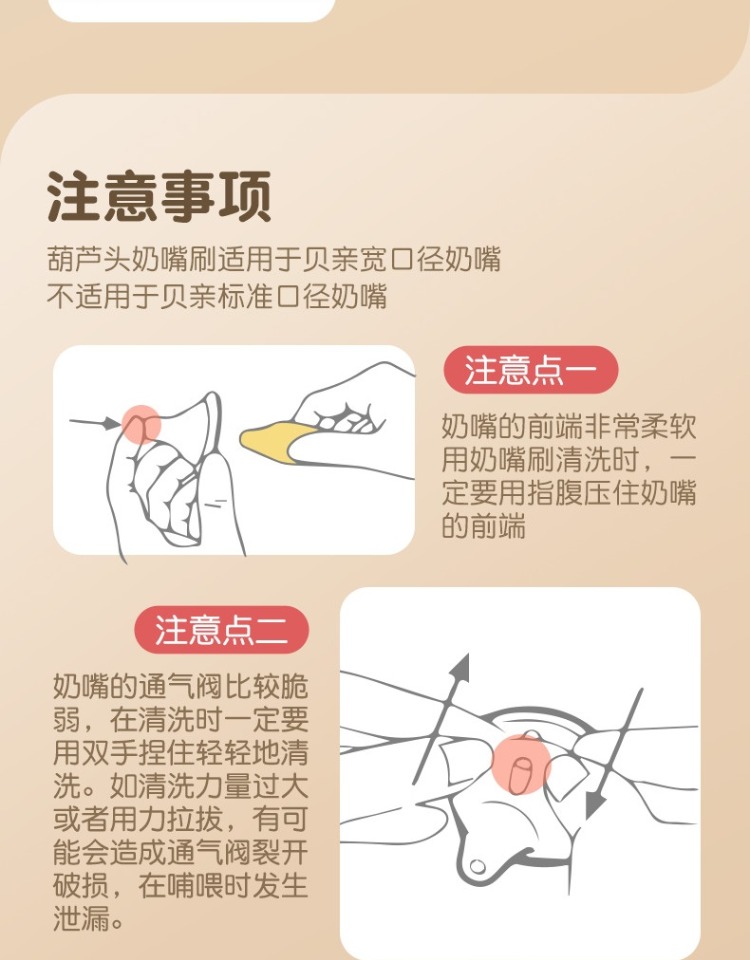 注意事项

葫芦头奶嘴刷适用于贝亲宽口径奶嘴
不适用于贝亲标准口径奶嘴

注意点一

奶嘴的前端非常柔软用奶嘴刷清洗时，一定要用指腹压住奶嘴的前端

注意点二

奶嘴的通气阀比较脆弱，在清洗时一定要用双手捏住轻轻地清洗。如清洗力量过大或者用力拉拔，有可能会造成通气阀裂开破损，在哺喂时发生泄漏。