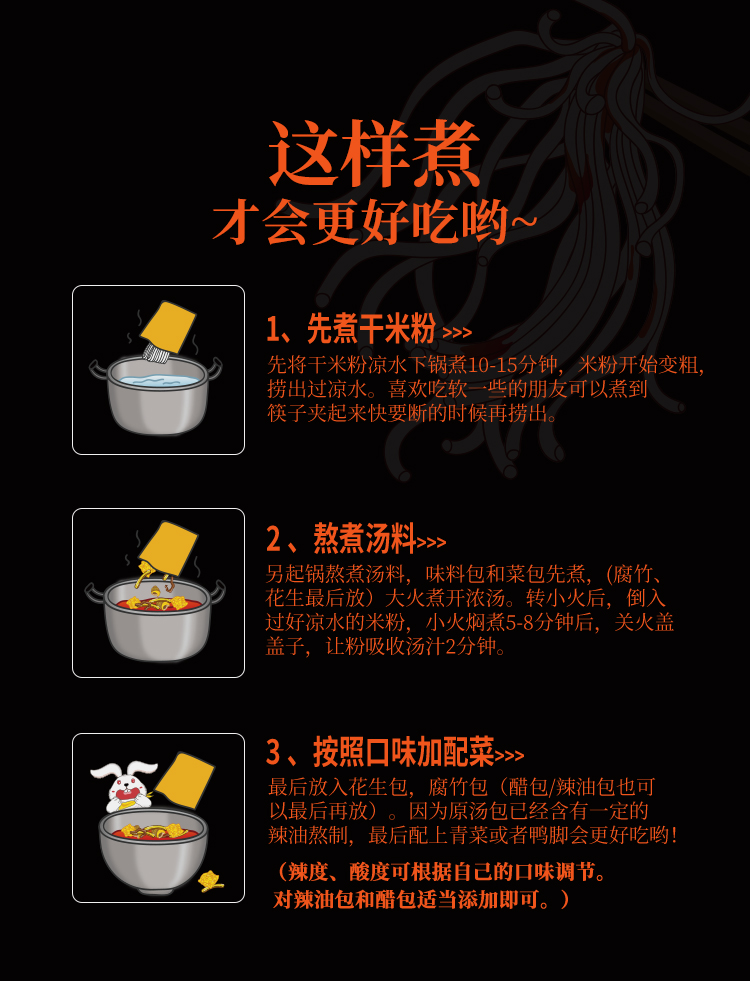 这样煮
才会更好吃哟~

1、先煮干米粉 >>>
先将干米粉凉水下锅煮10-15分钟，米粉开始变粗，捞出过凉水。喜欢吃软一些的朋友可以煮到筷子夹起来快要断的时候再捞出。

2、熬煮汤料>>>
另起锅熬煮汤料，味料包和菜包先煮，（腐竹、花生最后放）大火煮开浓汤。转小火后，倒入过好凉水的米粉，小火焖煮5-8分钟后，关火盖盖子，让粉吸收汤汁2分钟。

3、按照口味加配菜>>>
最后放入花生包，腐竹包（醋包/辣油包也可以最后再放）。因为原汤包已经含有一定的辣油熬制，最后配上青菜或者鸭脚会更好吃哟！
（辣度、酸度可根据自己的口味调节。对辣油包和醋包适当添加即可。）