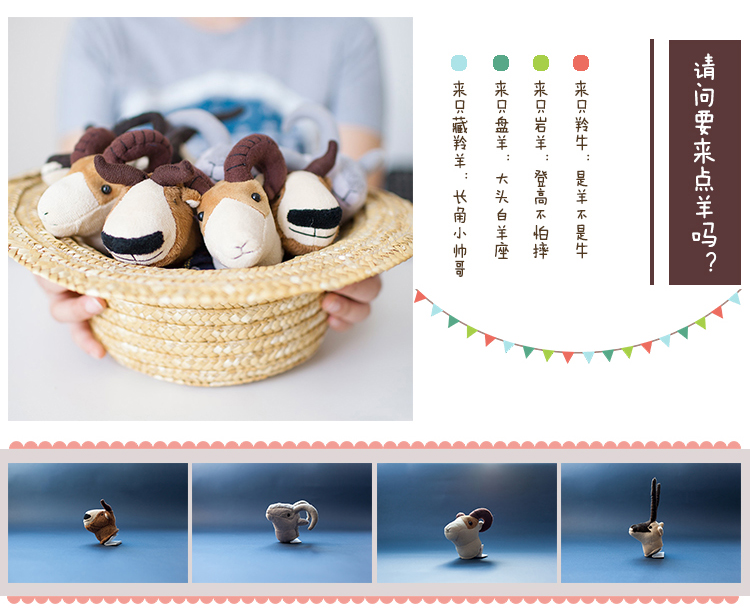 请问要来点羊吗？

来只羚牛：是羊不是牛

来只岩羊：登高不怕摔

来只盘羊：大头白羊座

来只藏羚羊：长角小帅哥