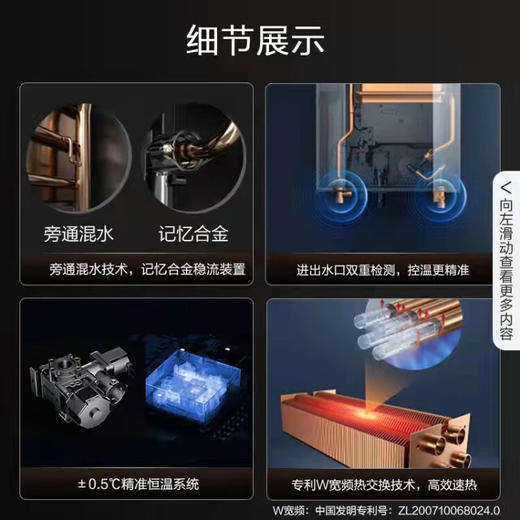 细节展示

旁通混水

记忆合金

旁通混水技术，记忆合金稳流装置

进出水口双重检测，控温更精准

< 向左滑动查看更多内容

±0.5℃精准恒温系统

专利W宽频热交换技术，高效速热

W宽频：中国发明专利号：ZL200710068024.0