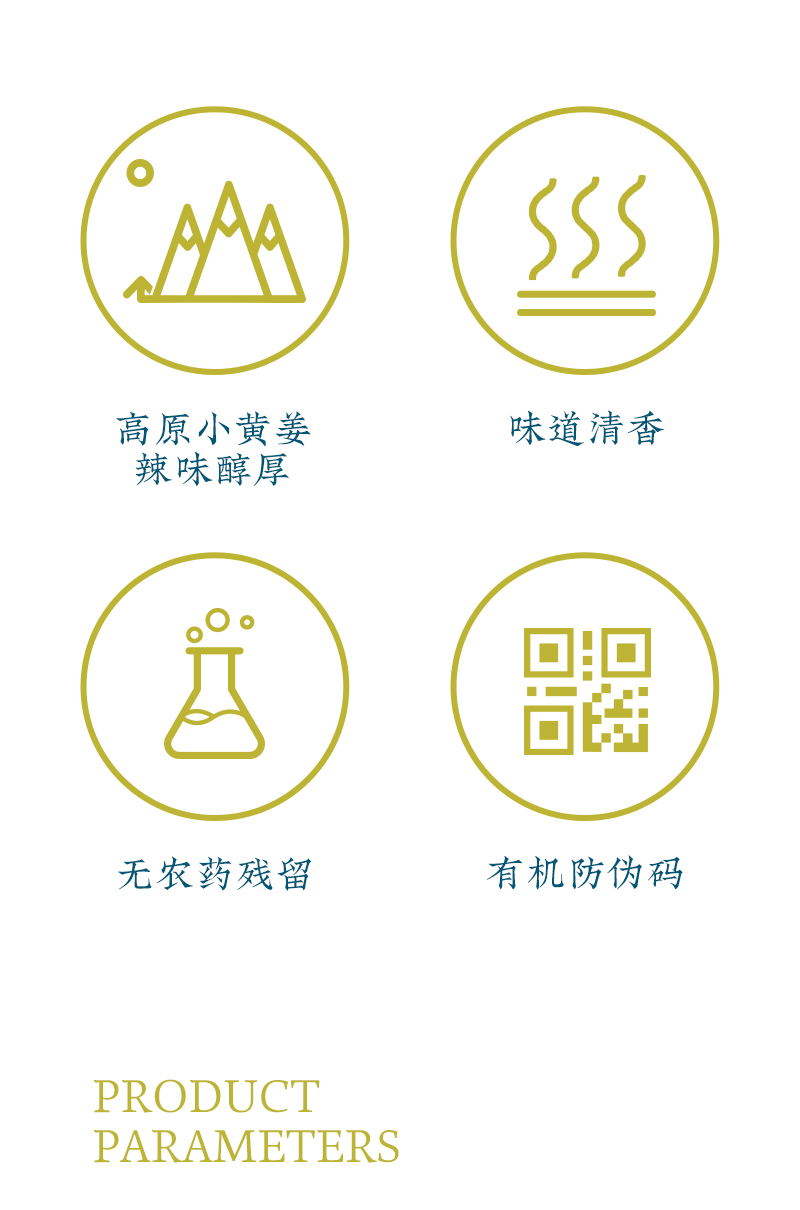 高原小黄姜
辣味醇厚

味道清香

无农药残留

有机防伪码

PRODUCT
PARAMETERS