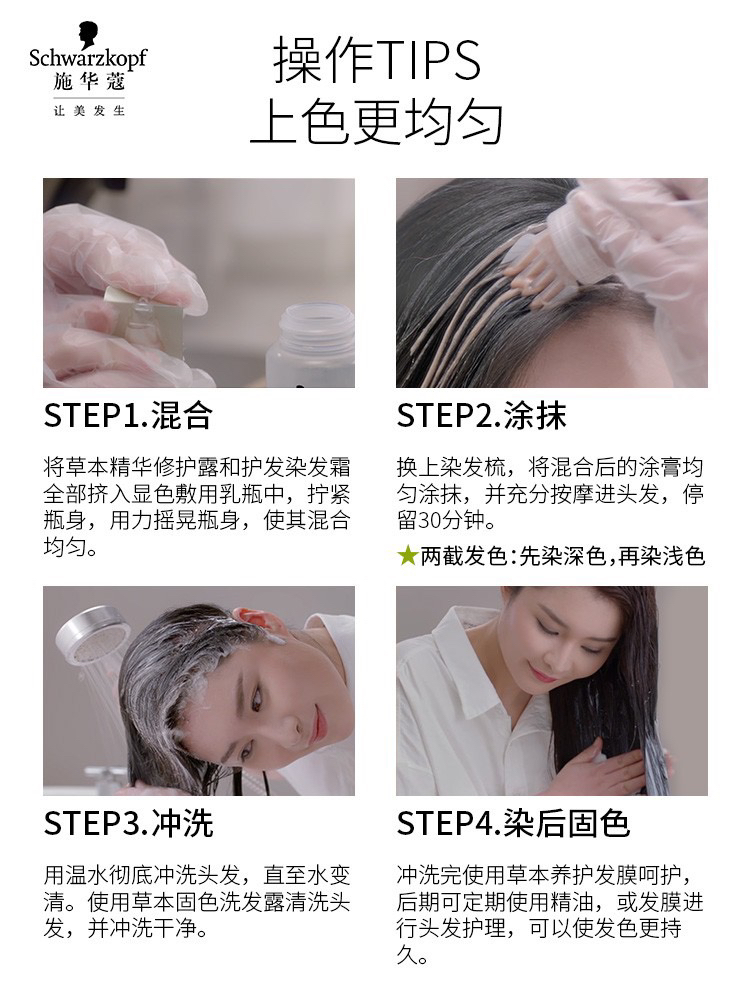 Schwarzkopf
施华蔻
让美发生

操作TIPS
上色更均匀

STEP1.混合

将草本精华修护露和护发染发霜全部挤入显色敷用乳瓶中，拧紧瓶身，用力摇晃瓶身，使其混合均匀。

STEP2.涂抹

换上染发梳，将混合后的涂膏均匀涂抹，并充分按摩进头发，停留30分钟。

★两截发色：先染深色，再染浅色

STEP3.冲洗

用温水彻底冲洗头发，直至水变清。使用草本固色洗发露清洗头发，并冲洗干净。

STEP4.染后固色

冲洗完使用草本养护发膜呵护，后期可定期使用精油，或发膜进行头发护理，可以使发色更持久。