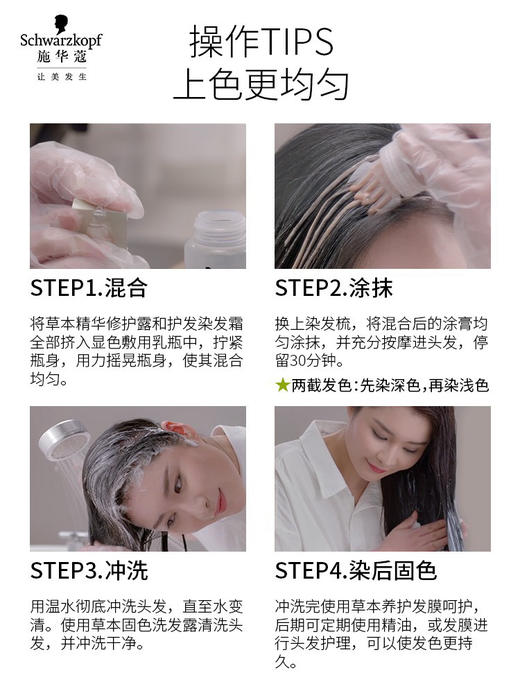 Schwarzkopf
施华蔻
让美发生

操作TIPS
上色更均匀

STEP1.混合

将草本精华修护露和护发染发霜全部挤入显色敷用乳瓶中，拧紧瓶身，用力摇晃瓶身，使其混合均匀。

STEP2.涂抹

换上染发梳，将混合后的涂膏均匀涂抹，并充分按摩进头发，停留30分钟。

★两截发色：先染深色，再染浅色

STEP3.冲洗

用温水彻底冲洗头发，直至水变清。使用草本固色洗发露清洗头发，并冲洗干净。

STEP4.染后固色

冲洗完使用草本养护发膜呵护，后期可定期使用精油，或发膜进行头发护理，可以使发色更持久。