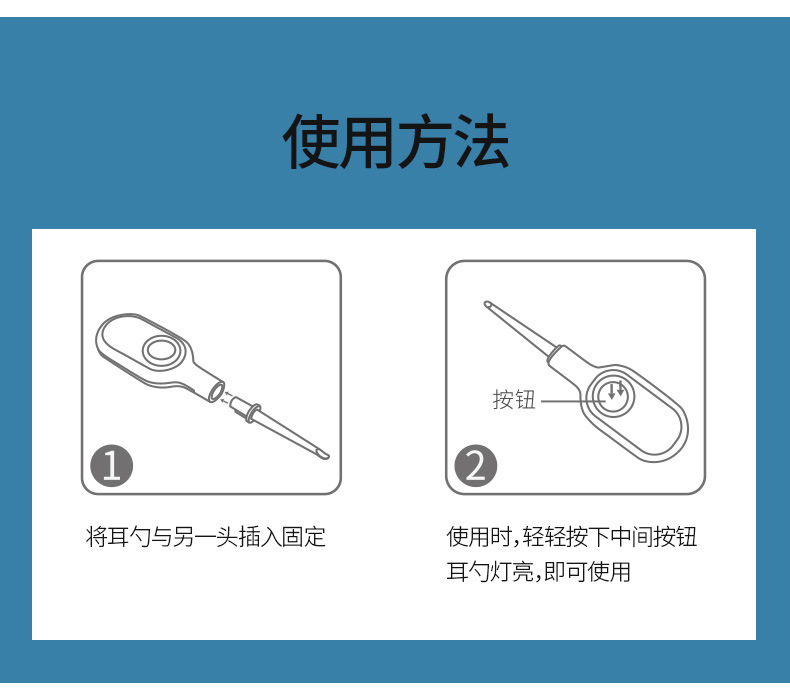 使用方法

1

将耳勺与另一头插入固定

按钮

2

使用时,轻轻按下中间按钮
耳勺灯亮,即可使用