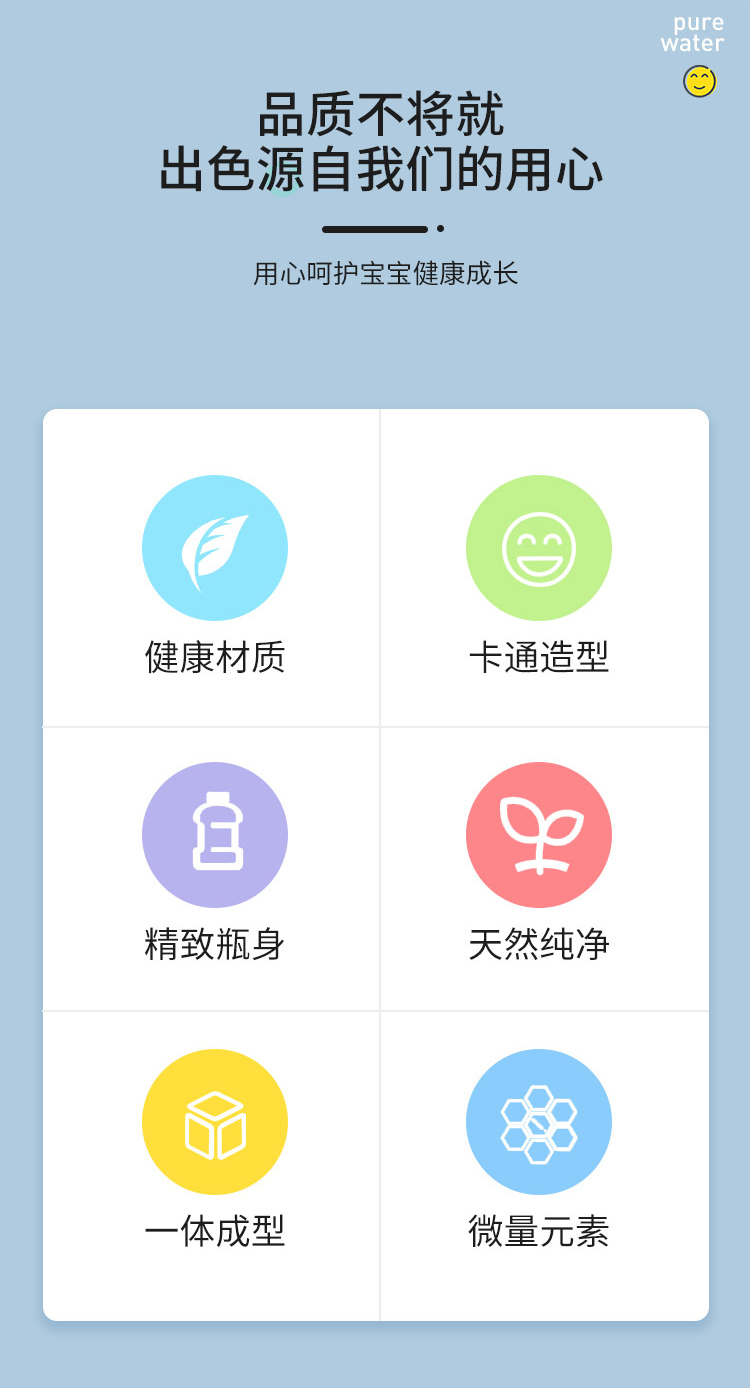 pure
water

品质不将就
出色源自我们的用心

用心呵护宝宝健康成长

健康材质

卡通造型

精致瓶身

天然纯净

一体成型

微量元素