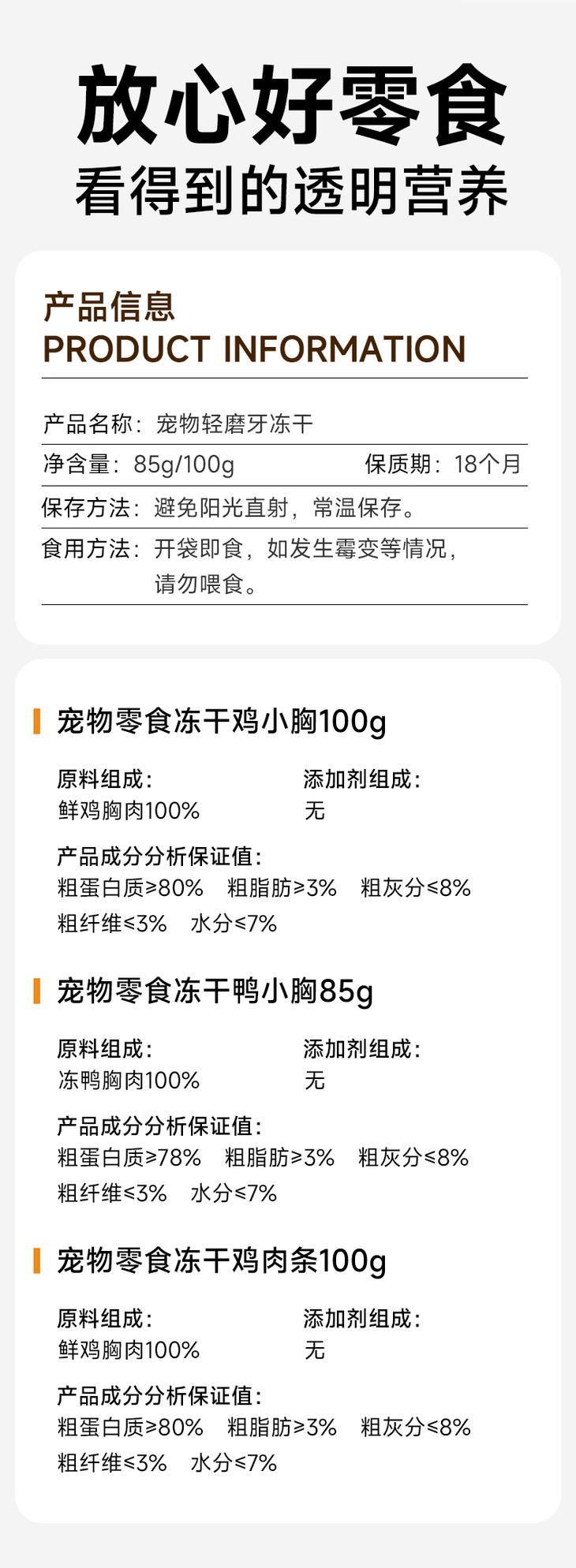 放心好零食
看得到的透明营养

产品信息
PRODUCT INFORMATION

产品名称：宠物轻磨牙冻干

净含量：85g/100g 保质期：18个月

保存方法：避免阳光直射，常温保存。

食用方法：开袋即食，如发生霉变等情况，请勿喂食。

宠物零食冻干鸡小胸100g

原料组成：
鲜鸡胸肉100%

添加剂组成：
无

产品成分分析保证值：
粗蛋白质≥80% 粗脂肪≥3% 粗灰分≤8%
粗纤维≤3% 水分≤7%

宠物零食冻干鸭小胸85g

原料组成：
冻鸭胸肉100%

添加剂组成：
无

产品成分分析保证值：
粗蛋白质≥78% 粗脂肪≥3% 粗灰分≤8%
粗纤维≤3% 水分≤7%

宠物零食冻干鸡肉条100g

原料组成：
鲜鸡胸肉100%

添加剂组成：
无

产品成分分析保证值：
粗蛋白质≥80% 粗脂肪≥3% 粗灰分≤8%
粗纤维≤3% 水分≤7%