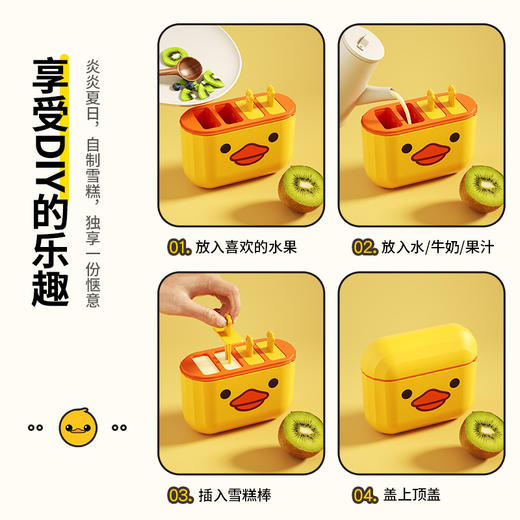 享受DIY的乐趣

炎炎夏日，自制雪糕，独享一份惬意

01. 放入喜欢的水果

02. 放入水/牛奶/果汁

03. 插入雪糕棒

04. 盖上顶盖