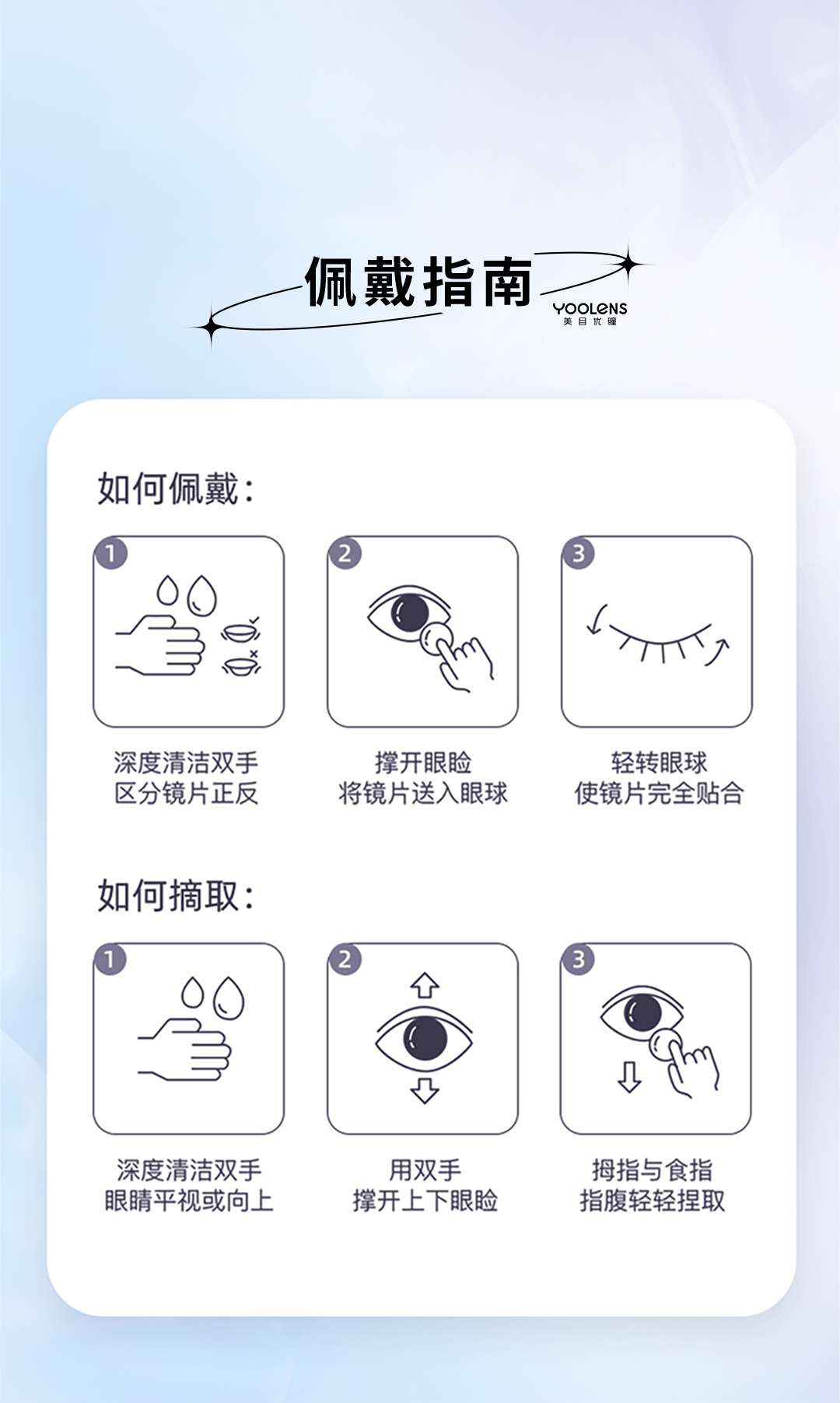 佩戴指南

YOOLENS
美目优瞳

如何佩戴：

1

深度清洁双手
区分镜片正反

2

撑开眼睑
将镜片送入眼球

3

轻转眼球
使镜片完全贴合

如何摘取：

1

深度清洁双手
眼睛平视或向上

2

用双手
撑开上下眼睑

3

拇指与食指
指腹轻轻捏取