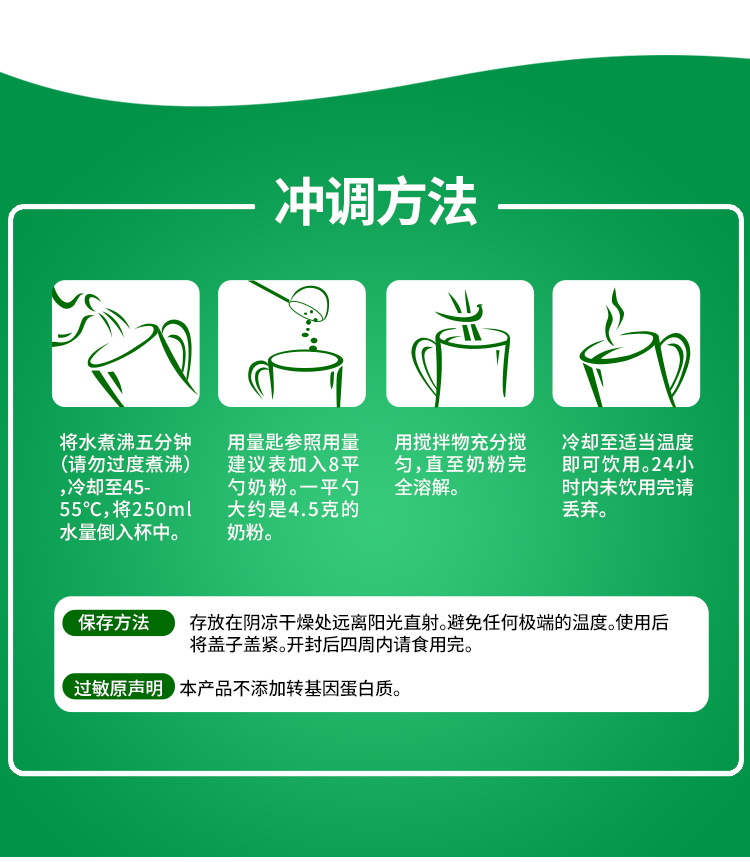 冲调方法

将水煮沸五分钟（请勿过度煮沸），冷却至45-55℃，将250ml水量倒入杯中。

用量匙参照用量建议表加入8平勺奶粉。一平勺大约是4.5克的奶粉。

用搅拌物充分搅匀，直至奶粉完全溶解。

冷却至适当温度即可饮用。24小时内未饮用完请丢弃。

保存方法 存放在阴凉干燥处远离阳光直射。避免任何极端的温度。使用后将盖子盖紧。开封后四周内请食用完。

过敏原声明 本产品不添加转基因蛋白质。