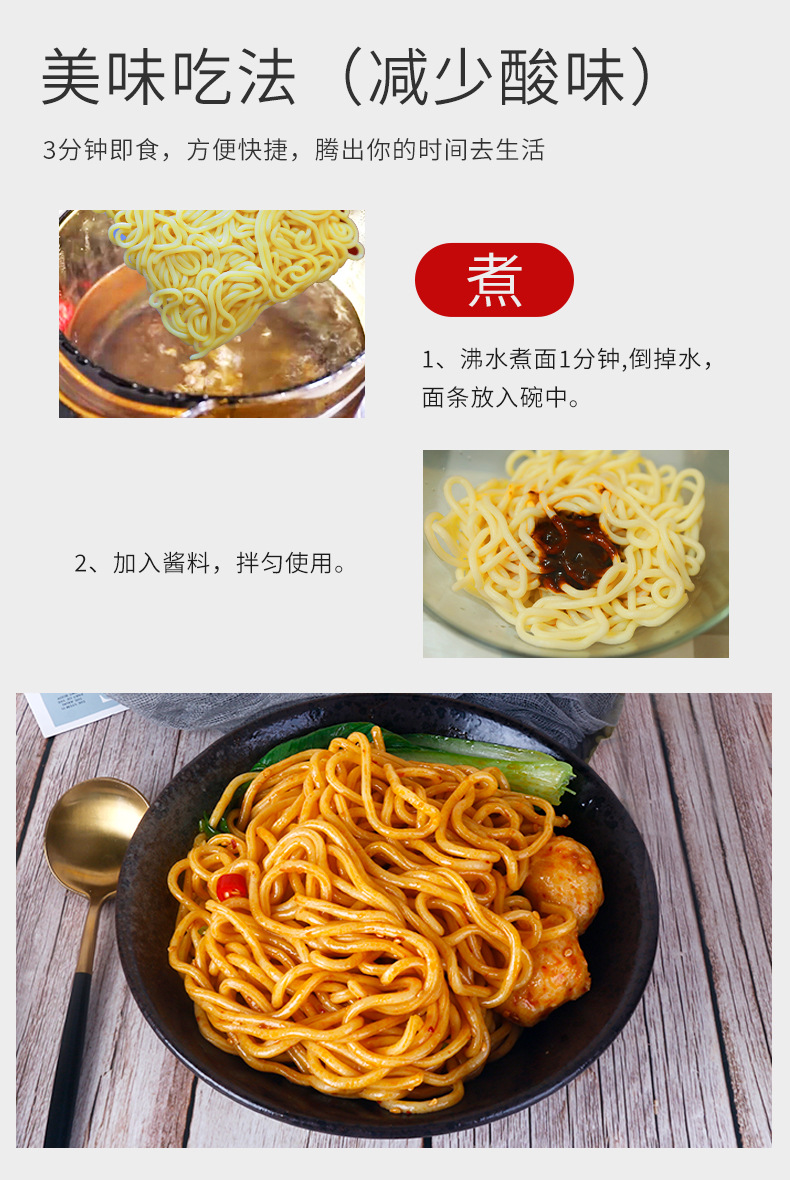 美味吃法（减少酸味）

3分钟即食，方便快捷，腾出你的时间去生活

煮

1、沸水煮面1分钟,倒掉水，面条放入碗中。

2、加入酱料，拌匀使用。