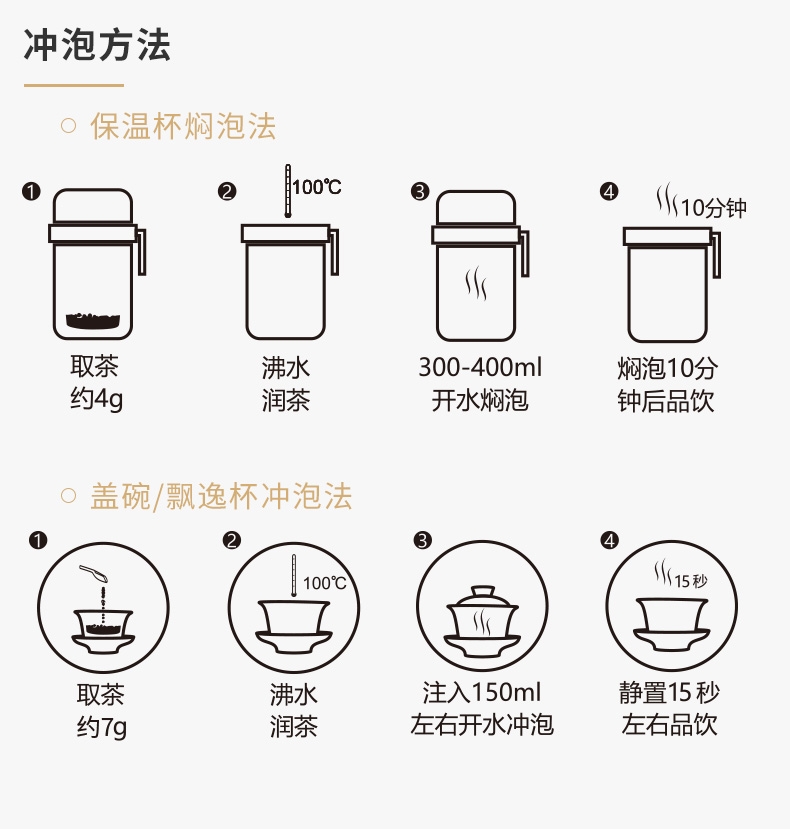 冲泡方法

○ 保温杯焖泡法

❶
取茶
约4g

❷
100℃
沸水
润茶

❸
300-400ml
开水焖泡

❹
10分钟
焖泡10分
钟后品饮

○ 盖碗/飘逸杯冲泡法

❶
取茶
约7g

❷
100℃
沸水
润茶

❸
注入150ml
左右开水冲泡

❹
15秒
静置15秒
左右品饮