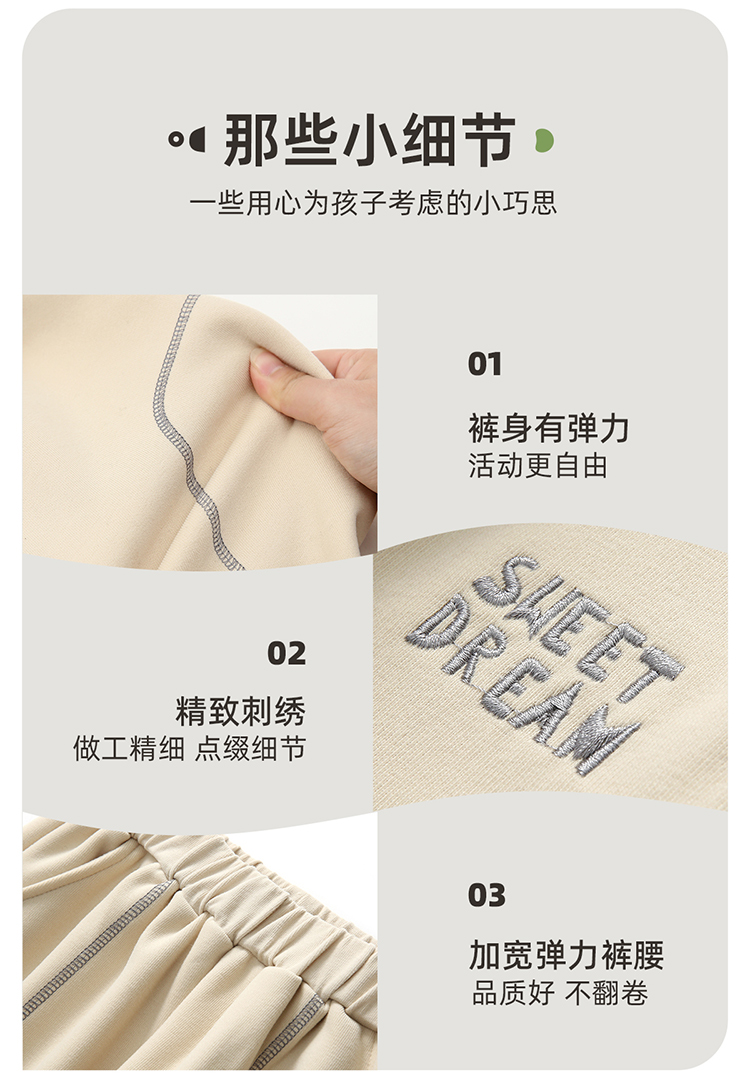 那些小细节

一些用心为孩子考虑的小巧思

01

裤身有弹力
活动更自由

SWEET DREAM

02

精致刺绣
做工精细 点缀细节

03

加宽弹力裤腰
品质好 不翻卷