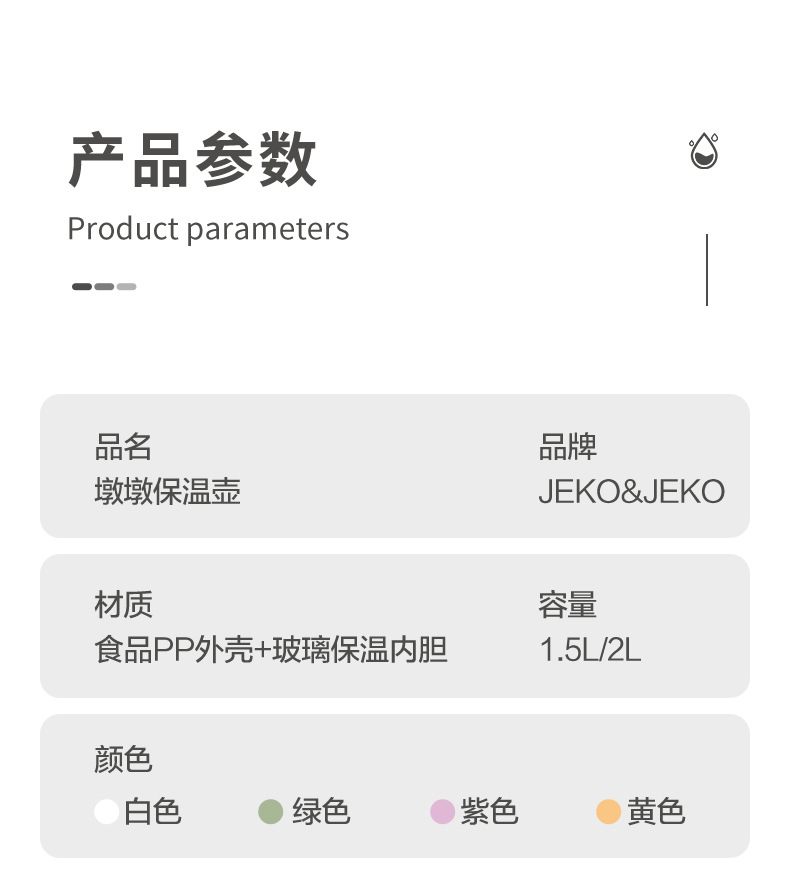 产品参数

Product parameters

品名
墩墩保温壶

品牌
JEKO&JEKO

材质
食品PP外壳+玻璃保温内胆

容量
1.5L/2L

颜色
白色 绿色 紫色 黄色