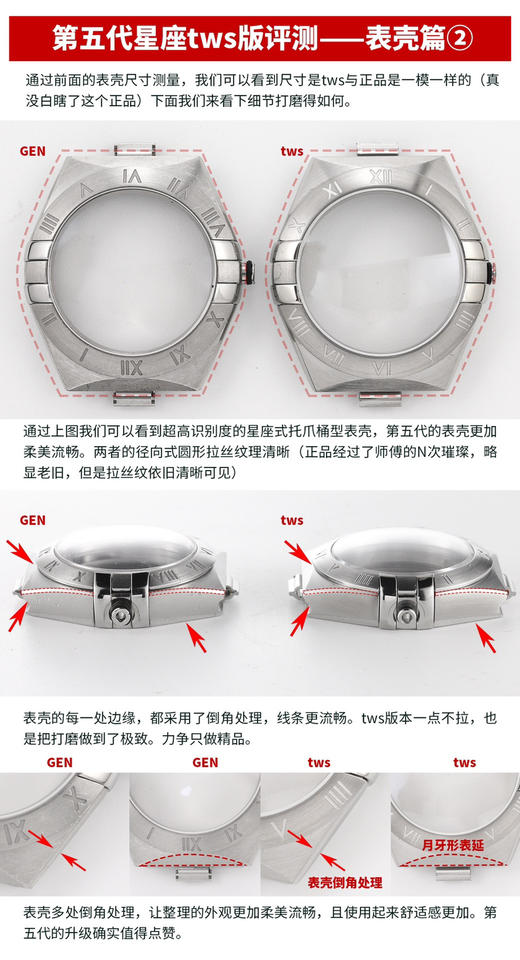 第五代星座tws版评测——表壳篇②

通过前面的表壳尺寸测量，我们可以看到尺寸是tws与正品是一模一样的（真没白瞎了这个正品）下面我们来看下细节打磨得如何。

GEN

tws

通过上图我们可以看到超高识别度的星座式托爪桶型表壳，第五代的表壳更加柔美流畅。两者的径向式圆形拉丝纹理清晰（正品经过了师傅的N次璀璨，略显老旧，但是拉丝纹依旧清晰可见）

GEN

tws

表壳的每一处边缘，都采用了倒角处理，线条更流畅。tws版本一点不拉，也是把打磨做到了极致。力争只做精品。

GEN

GEN

tws

tws

表壳倒角处理

月牙形表延

表壳多处倒角处理，让整理的外观更加柔美流畅，且使用起来舒适感更加。第五代的升级确实值得点赞。