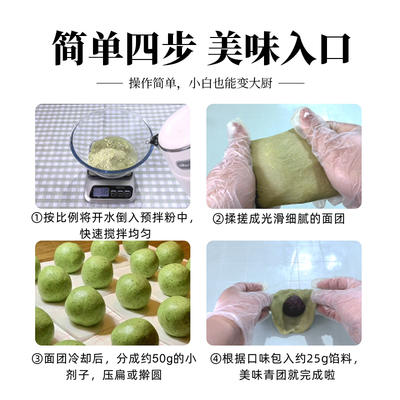 简单四步 美味入口

—— 操作简单，小白也能变大厨 ——

①按比例将开水倒入预拌粉中，快速搅拌均匀

②揉搓成光滑细腻的面团

③面团冷却后，分成约50g的小剂子，压扁或擀圆

④根据口味包入约25g馅料，美味青团就完成啦