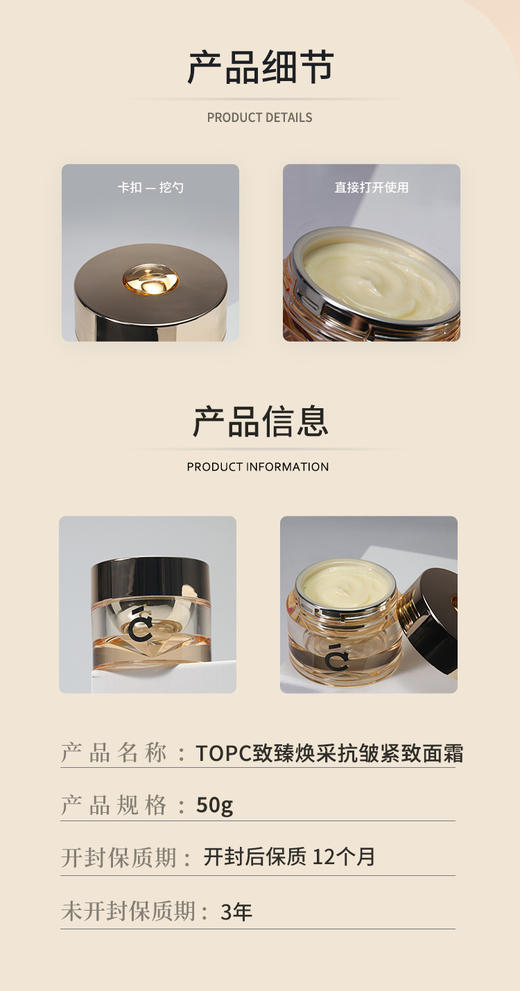 产品细节

PRODUCT DETAILS

卡扣 — 挖勺

直接打开使用

产品信息

PRODUCT INFORMATION

产品名称：TOPC致臻焕采抗皱紧致面霜

产品规格：50g

开封保质期：开封后保质 12个月

未开封保质期：3年