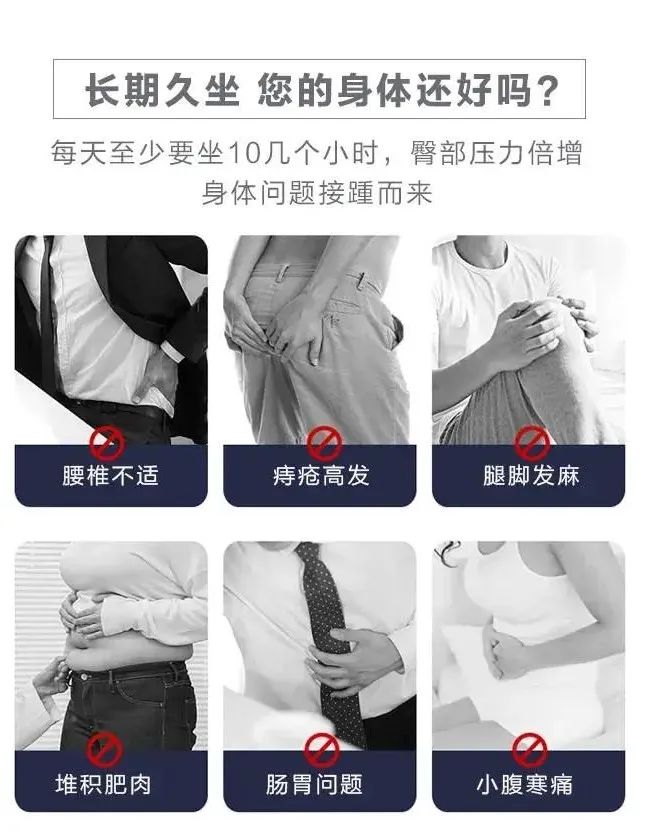 长期久坐 您的身体还好吗？

每天至少要坐10几个小时，臀部压力倍增
身体问题接踵而来

腰椎不适

痔疮高发

腿脚发麻

堆积肥肉

肠胃问题

小腹寒痛