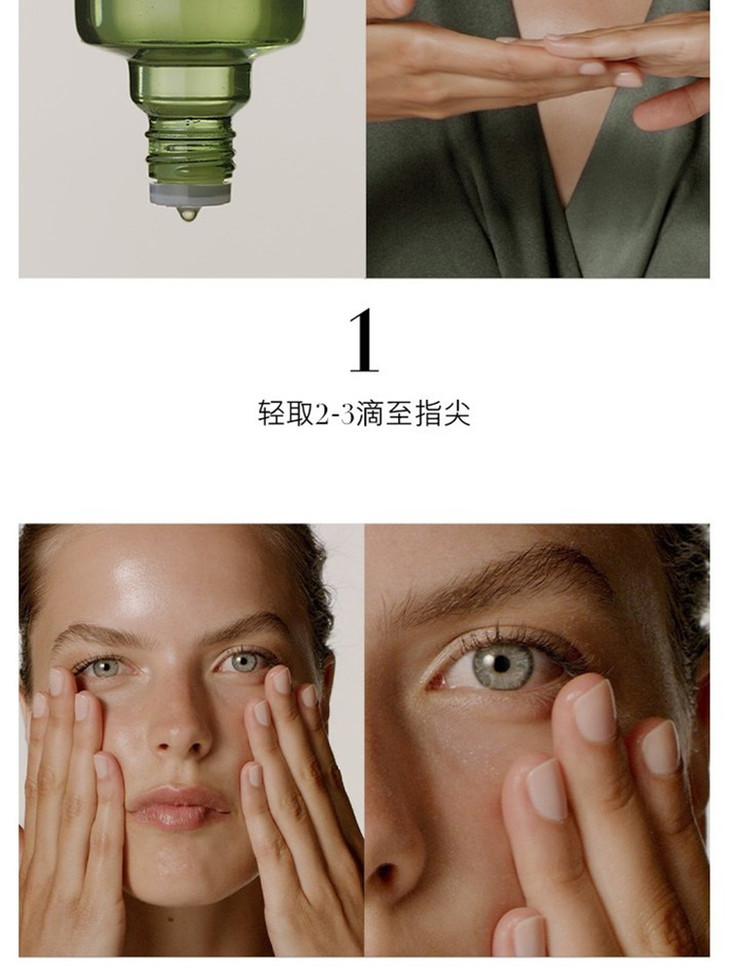 1

轻取2-3滴至指尖