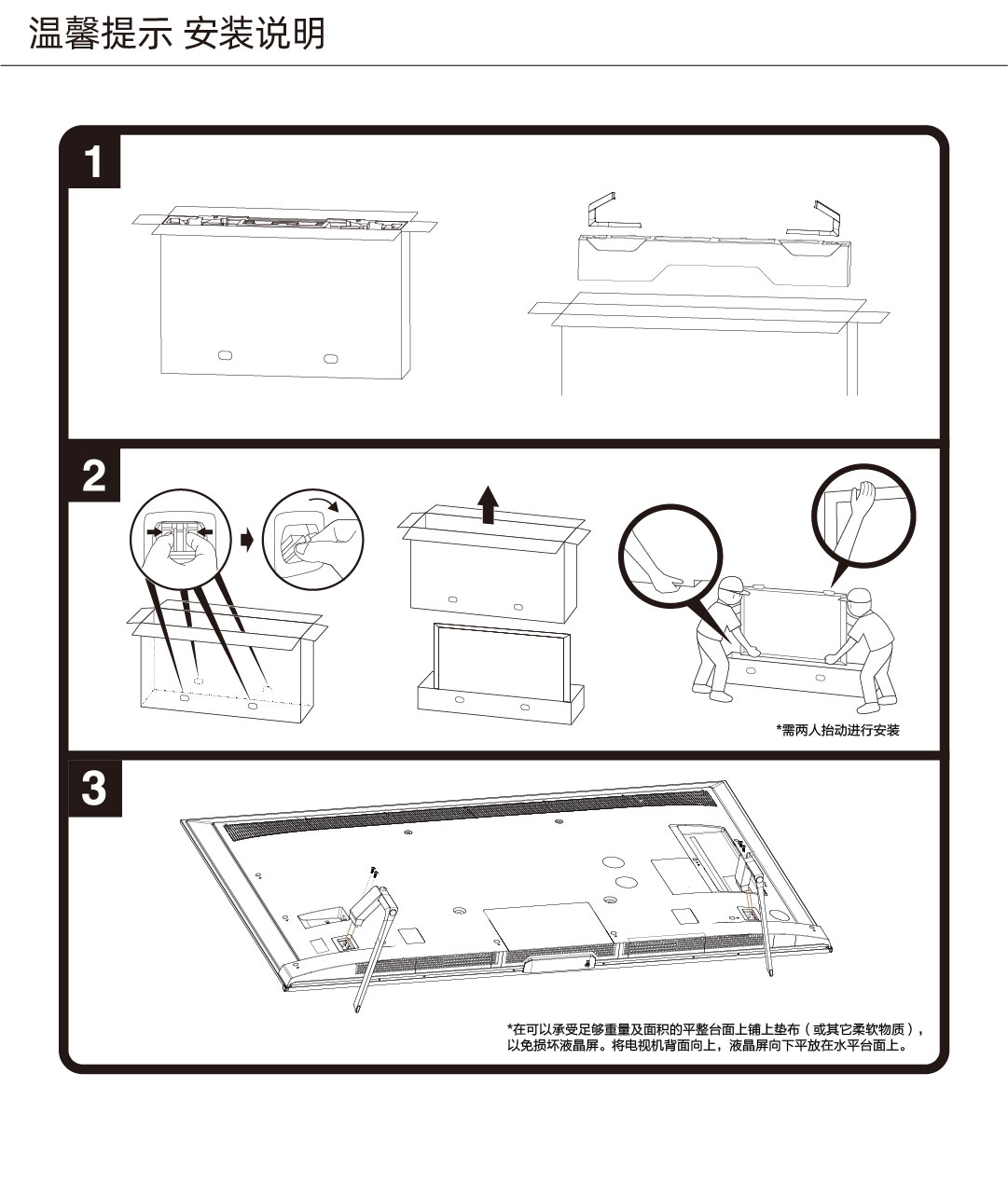 温馨提示 安装说明

1

2

*需两人抬动进行安装

3

*在可以承受足够重量及面积的平整台面上铺上垫布（或其它柔软物质），以免损坏液晶屏。将电视机背面向上，液晶屏向下平放在水平台面上。