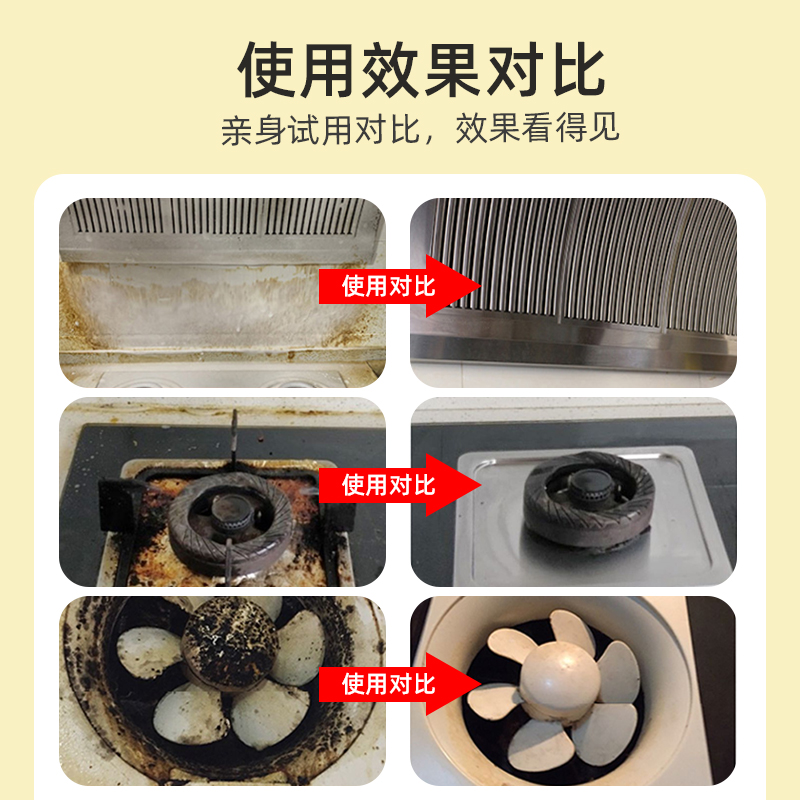 使用效果对比

亲身试用对比，效果看得见

使用对比

使用对比

使用对比