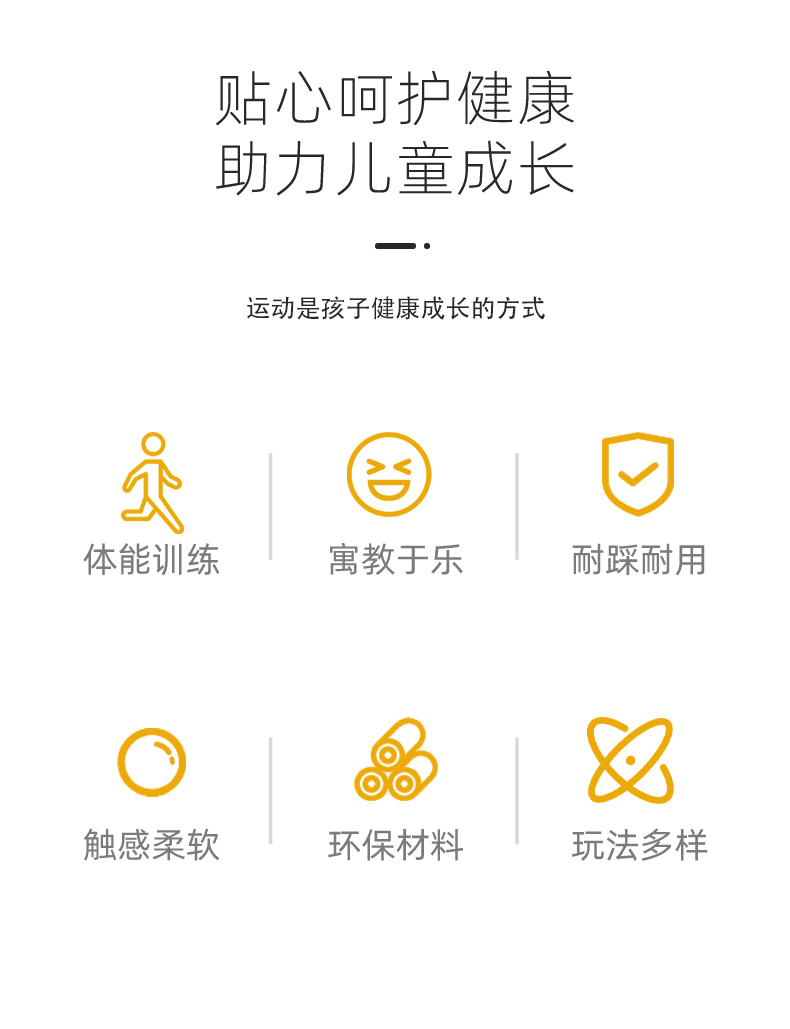 贴心呵护健康
助力儿童成长

运动是孩子健康成长的方式

体能训练

寓教于乐

耐踩耐用

触感柔软

环保材料

玩法多样