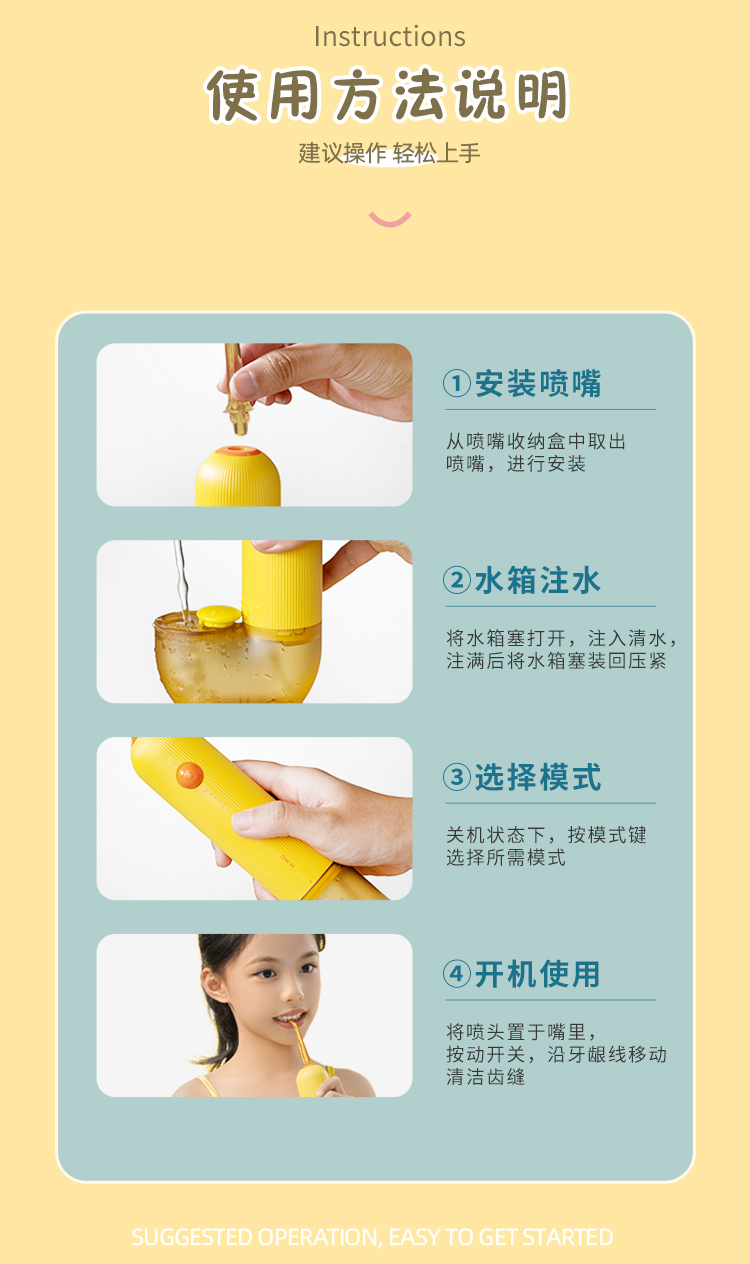 Instructions

使用方法说明

建议操作 轻松上手

①安装喷嘴

从喷嘴收纳盒中取出喷嘴，进行安装

②水箱注水

将水箱塞打开，注入清水，注满后将水箱塞装回压紧

③选择模式

关机状态下，按模式键选择所需模式

④开机使用

将喷头置于嘴里，按动开关，沿牙龈线移动清洁齿缝

SUGGESTED OPERATION, EASY TO GET STARTED