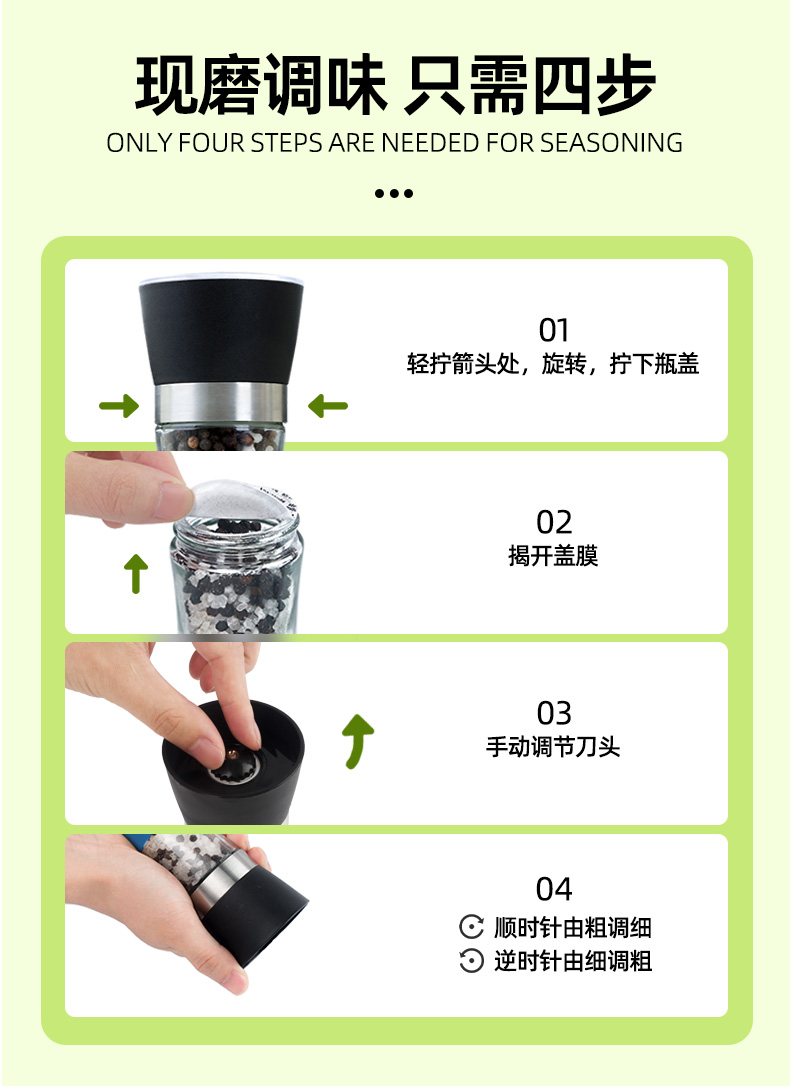 现磨调味 只需四步
ONLY FOUR STEPS ARE NEEDED FOR SEASONING

01
轻拧箭头处，旋转，拧下瓶盖

02
揭开盖膜

03
手动调节刀头

04
顺时针由粗调细
逆时针由细调粗