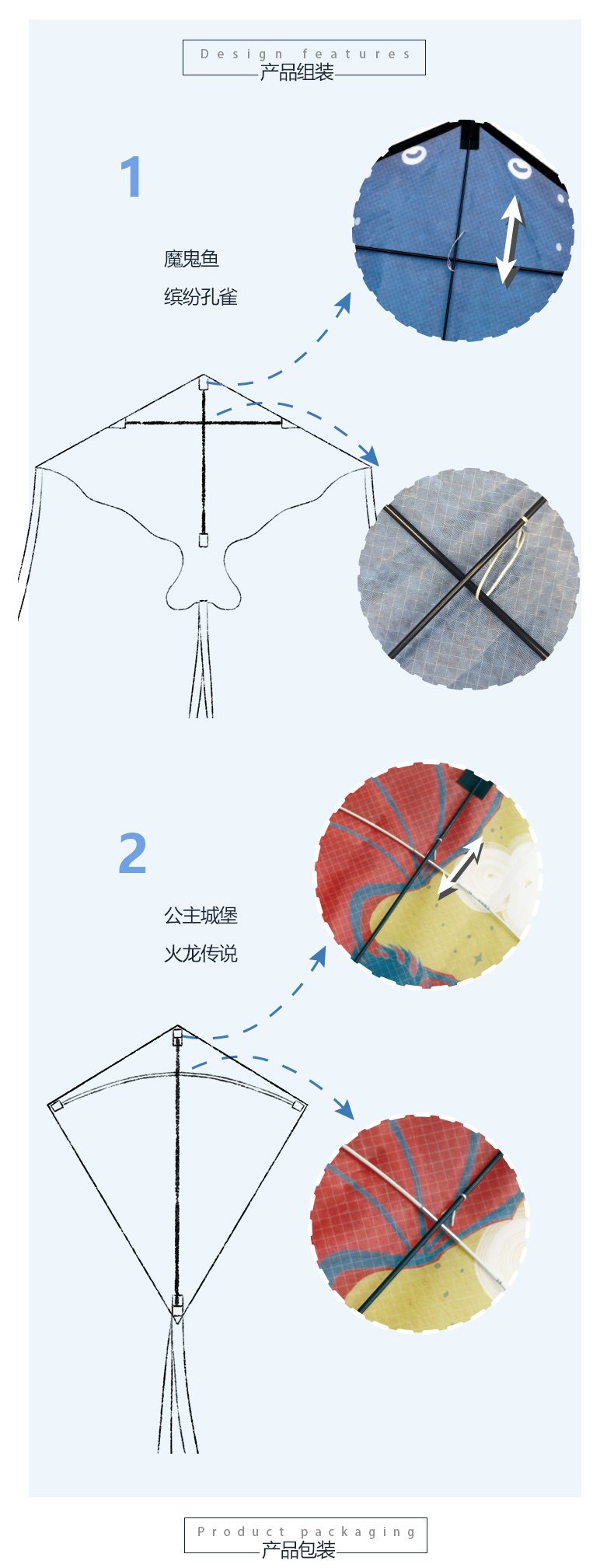 Design features
产品组装

1

魔鬼鱼

缤纷孔雀

2

公主城堡

火龙传说

Product packaging
产品包装