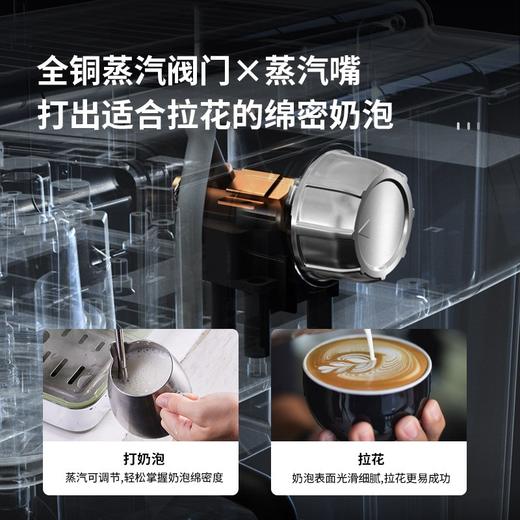 全铜蒸汽阀门×蒸汽嘴
打出适合拉花的绵密奶泡

打奶泡
蒸汽可调节,轻松掌握奶泡绵密度

拉花
奶泡表面光滑细腻,拉花更易成功