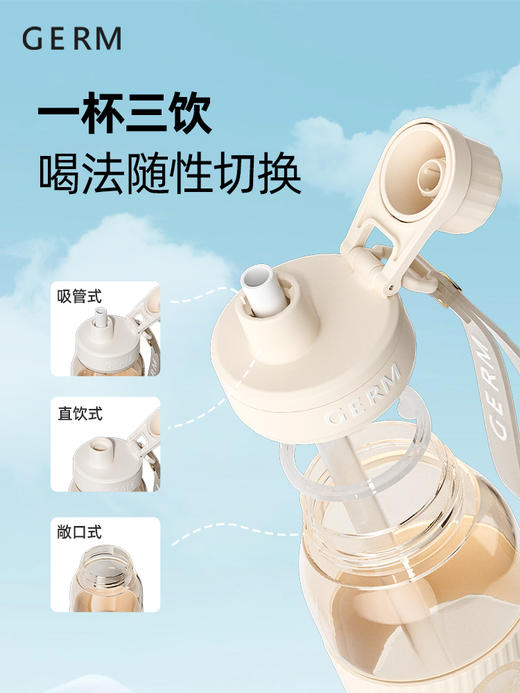 GERM

一杯三饮
喝法随性切换

吸管式

直饮式

敞口式

GERM

GERM