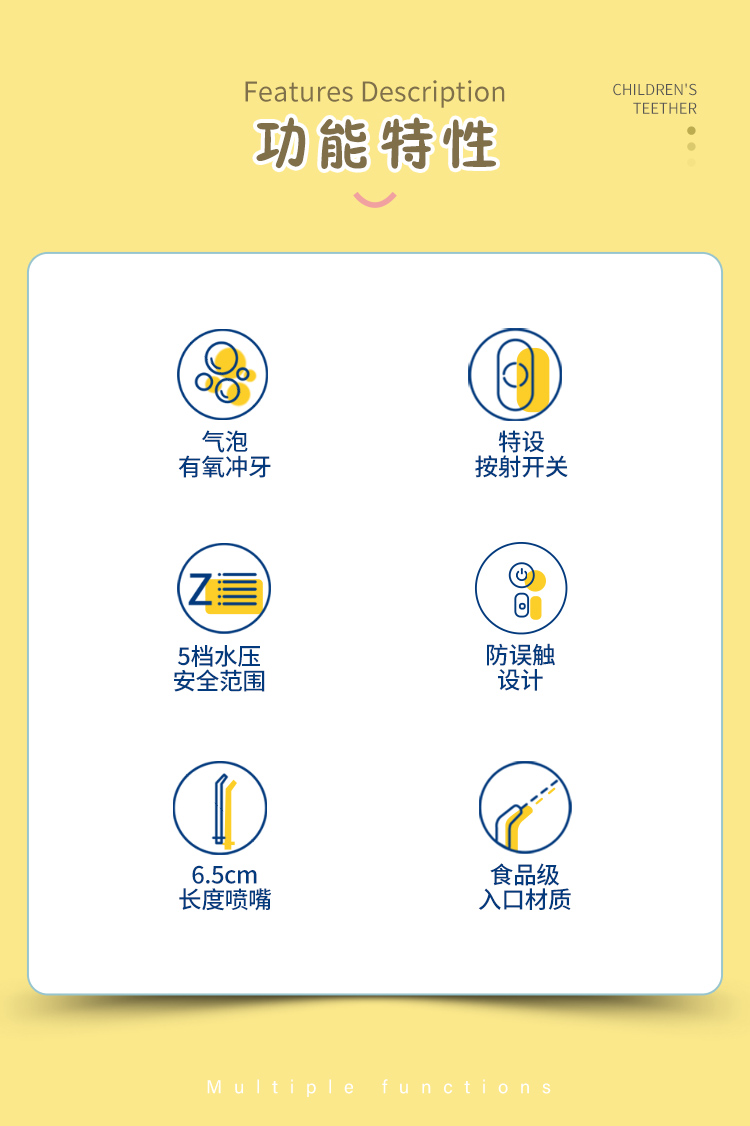 Features Description
功能特性

CHILDREN'S
TEETHER

气泡
有氧冲牙

特设
按射开关

5档水压
安全范围

防误触
设计

6.5cm
长度喷嘴

食品级
入口材质

Multiple functions