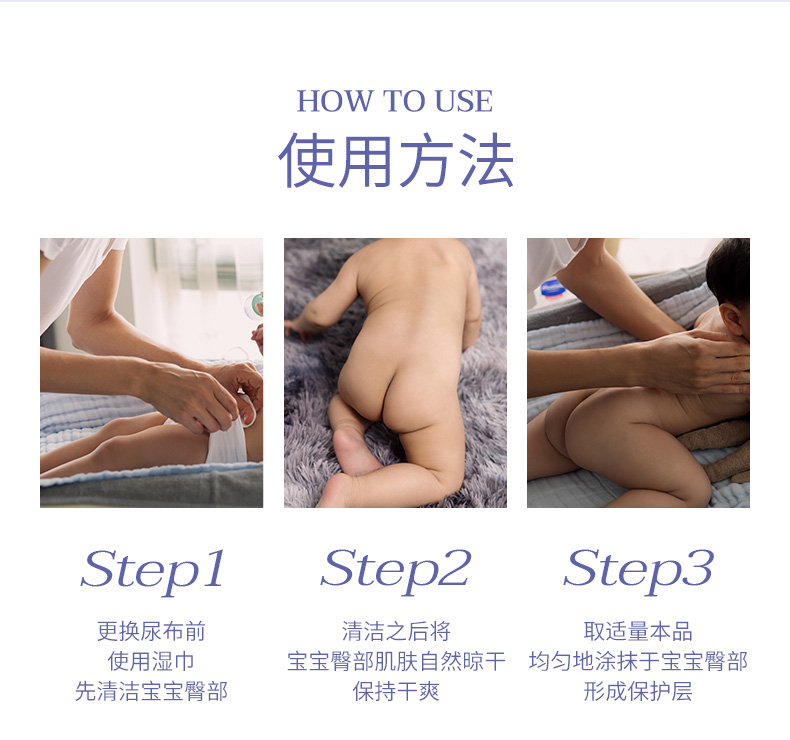 HOW TO USE
使用方法

Step1
更换尿布前
使用湿巾
先清洁宝宝臀部

Step2
清洁之后将
宝宝臀部肌肤自然晾干
保持干爽

Step3
取适量本品
均匀地涂抹于宝宝臀部
形成保护层