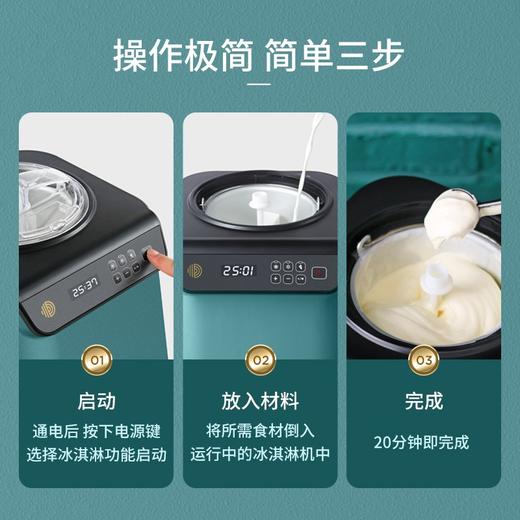 操作极简 简单三步

25:37

01

启动

通电后 按下电源键
选择冰淇淋功能启动

25:01

02

放入材料

将所需食材倒入
运行中的冰淇淋机中

03

完成

20分钟即完成